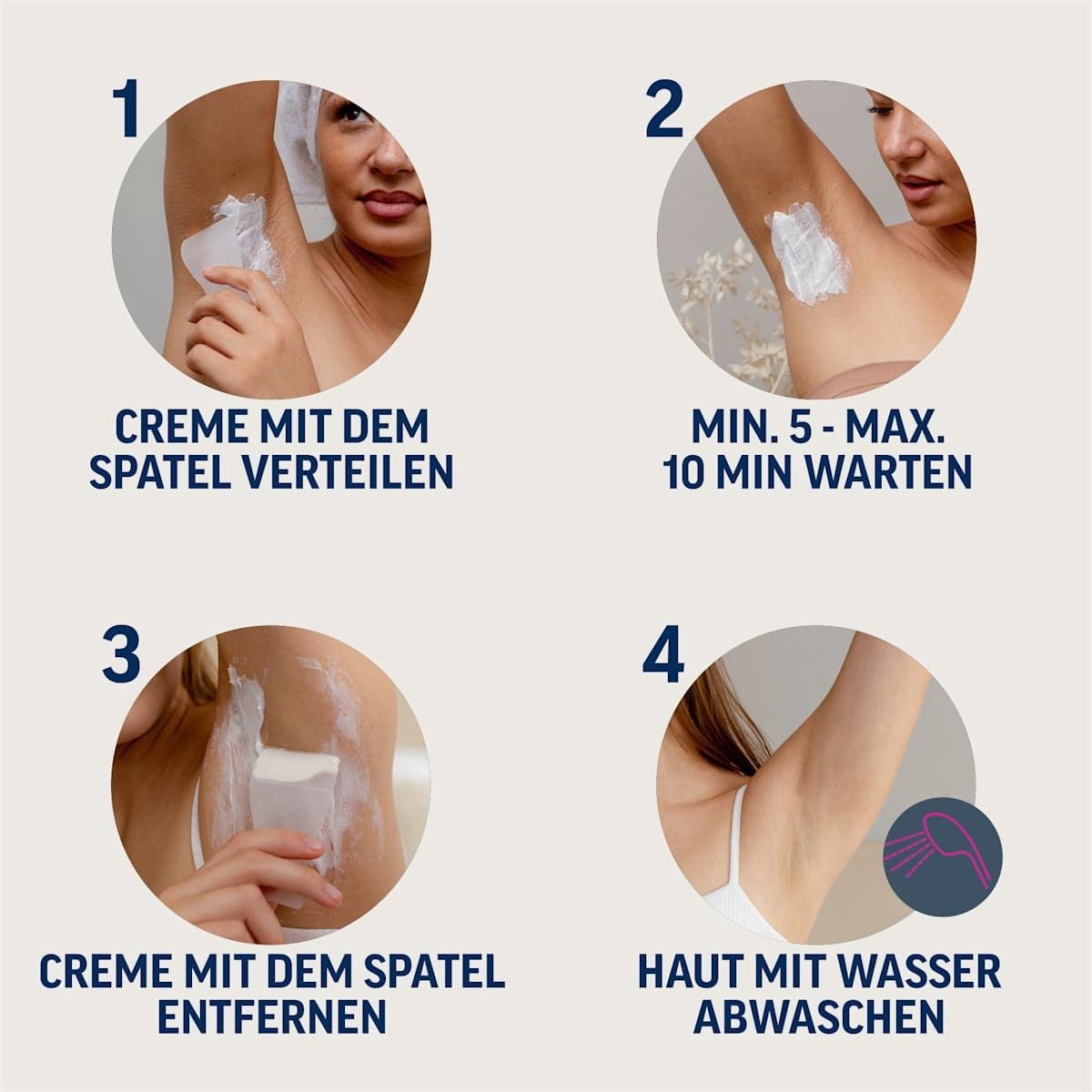 1

CREME MIT DEM SPATEL VERTEILEN

2

MIN. 5 - MAX. 10 MIN WARTEN

3

CREME MIT DEM SPATEL ENTFERNEN

4

HAUT MIT WASSER ABWASCHEN