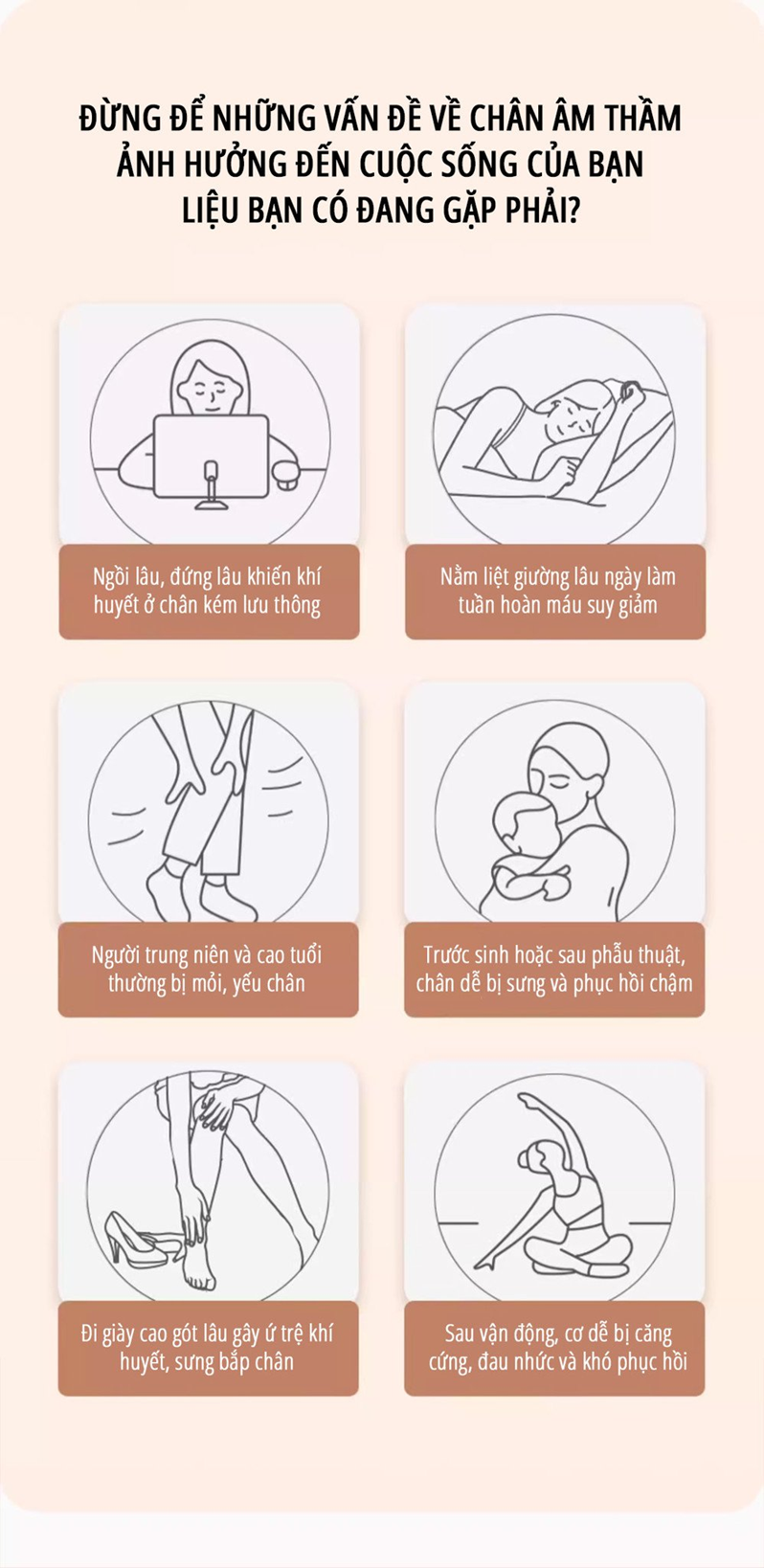 ĐỪNG ĐỂ NHỮNG VẤN ĐỀ VỀ CHÂN ÂM THẦM ẢNH HƯỞNG ĐẾN CUỘC SỐNG CỦA BẠN
LIỆU BẠN CÓ ĐANG GẶP PHẢI?

Ngồi lâu, đứng lâu khiến khí huyết ở chân kém lưu thông

Nằm liệt giường lâu ngày làm tuần hoàn máu suy giảm

Người trung niên và cao tuổi thường bị mỏi, yếu chân

Trước sinh hoặc sau phẫu thuật, chân dễ bị sưng và phục hồi chậm

Đi giày cao gót lâu gây ứ trệ khí huyết, sưng bắp chân

Sau vận động, cơ dễ bị căng cứng, đau nhức và khó phục hồi