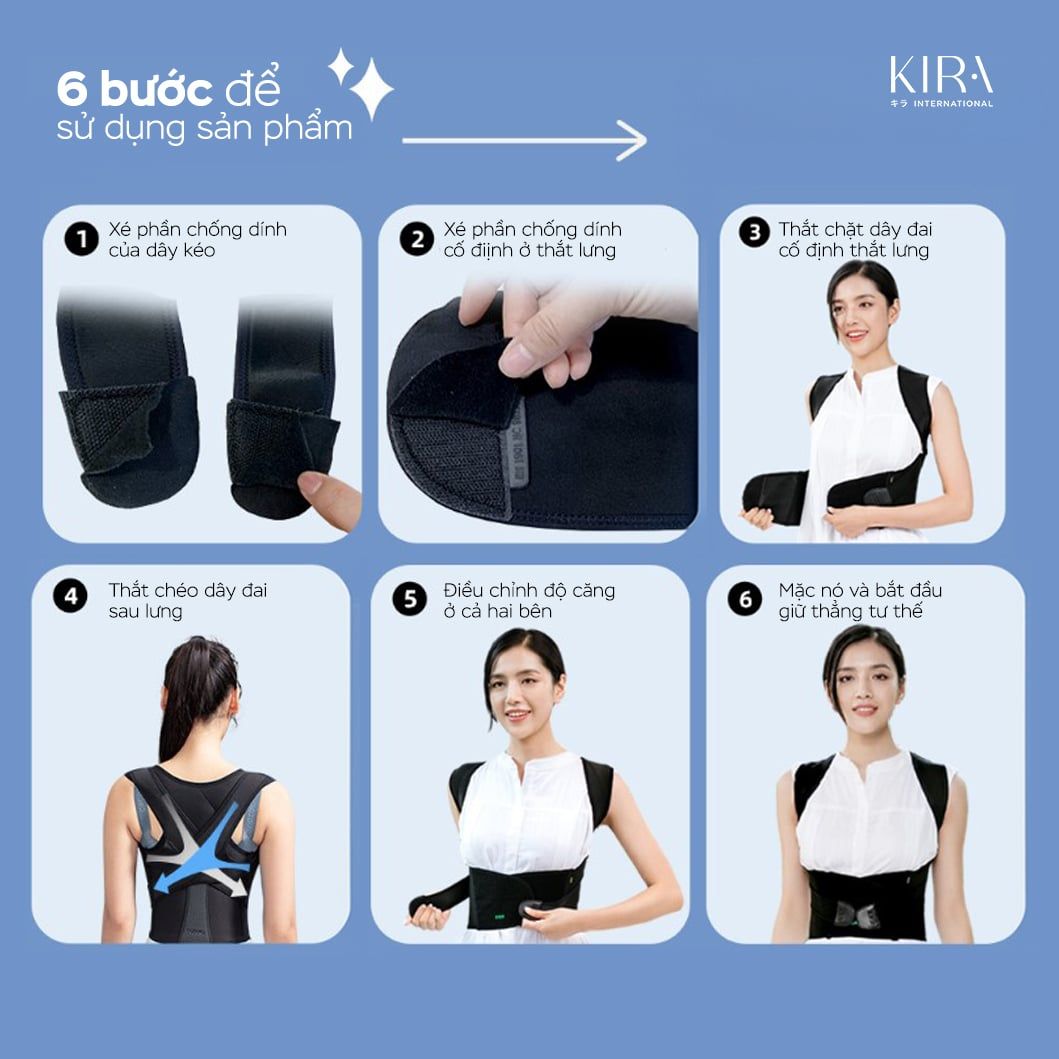 6 bước để sử dụng sản phẩm

KIRA
キラ INTERNATIONAL

1 Xé phần chống dính của dây kéo

2 Xé phần chống dính cố định ở thắt lưng

3 Thắt chặt dây đai cố định thắt lưng

4 Thắt chéo dây đai sau lưng

5 Điều chỉnh độ căng ở cả hai bên

6 Mặc nó và bắt đầu giữ thẳng tư thế