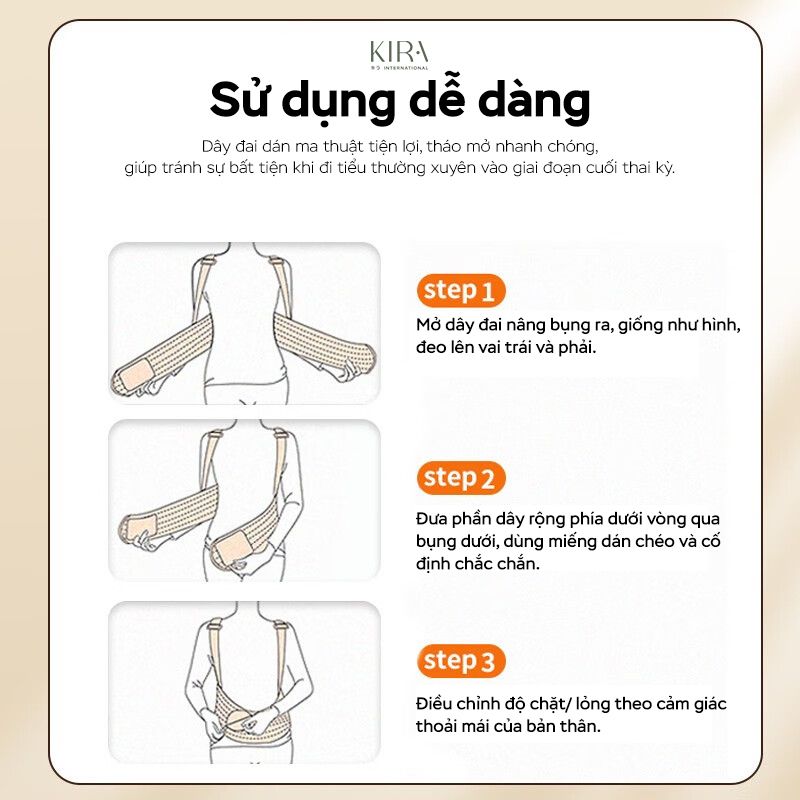 KIRA
INTERNATIONAL

Sử dụng dễ dàng

Dây đai dán ma thuật tiện lợi, tháo mở nhanh chóng, giúp tránh sự bất tiện khi đi tiểu thường xuyên vào giai đoạn cuối thai kỳ.

step 1

Mở dây đai nâng bụng ra, giống như hình, đeo lên vai trái và phải.

step 2

Đưa phần dây rộng phía dưới vòng qua bụng dưới, dùng miếng dán chéo và cố định chắc chắn.

step 3

Điều chỉnh độ chặt/ lỏng theo cảm giác thoải mái của bản thân.