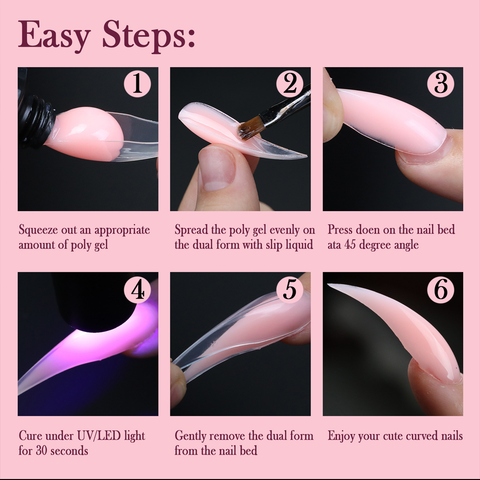 Easy Steps:

1

Squeeze out an appropriate amount of poly gel

2

Spread the poly gel evenly on the dual form with slip liquid

3

Press doen on the nail bed ata 45 degree angle

4

Cure under UV/LED light for 30 seconds

5

Gently remove the dual form from the nail bed

6

Enjoy your cute curved nails