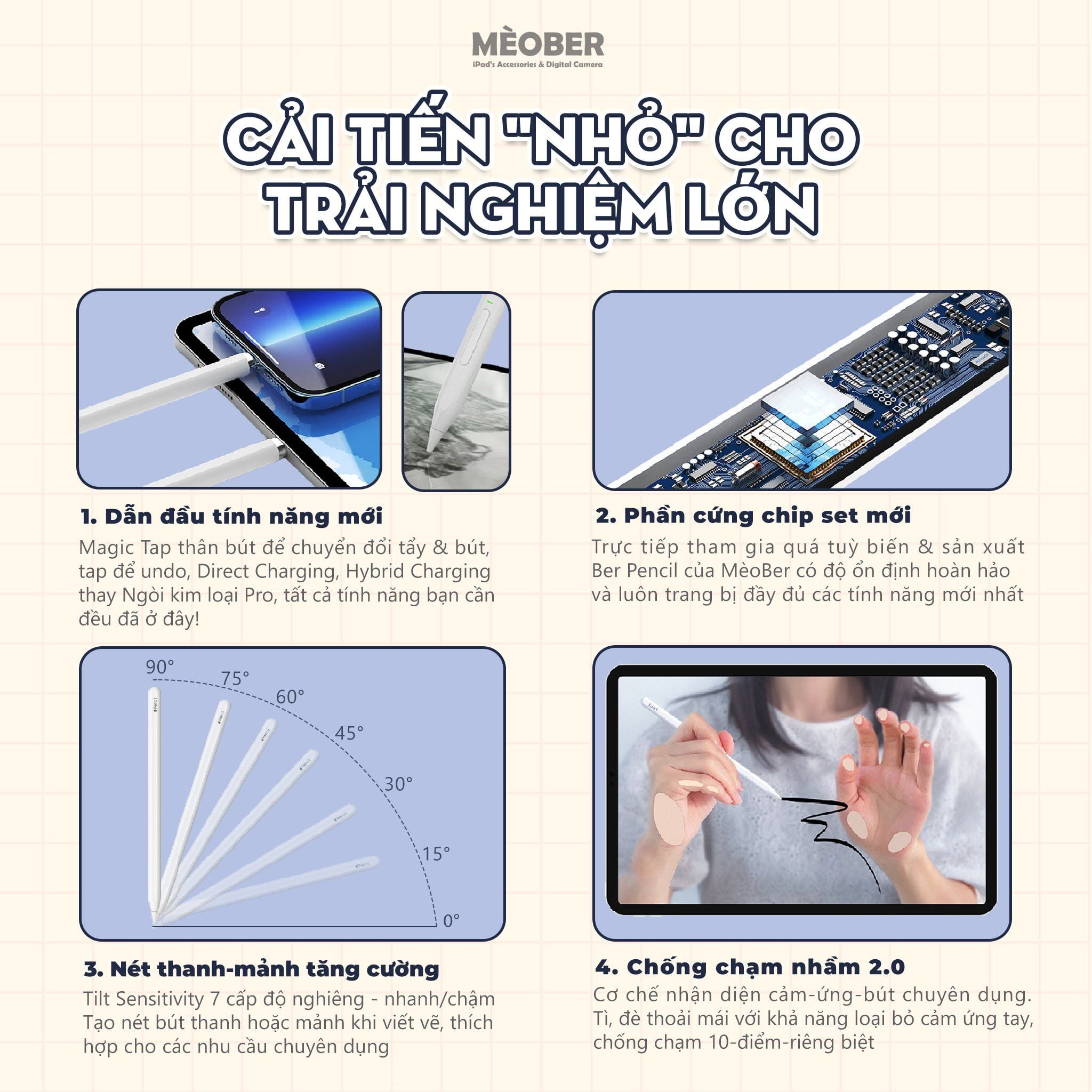 MÈOBER
iPad's Accessories & Digital Camera

CẢI TIẾN "NHỎ" CHO TRẢI NGHIỆM LỚN

1. Dẫn đầu tính năng mới
Magic Tap thân bút để chuyển đổi tẩy & bút, tap để undo, Direct Charging, Hybrid Charging thay Ngòi kim loại Pro, tất cả tính năng bạn cần đều đã ở đây!

2. Phần cứng chip set mới
Trực tiếp tham gia quá tuỳ biến & sản xuất Ber Pencil của MèoBer có độ ổn định hoàn hảo và luôn trang bị đầy đủ các tính năng mới nhất

90°
75°
60°
45°
30°
15°
0°

3. Nét thanh-mảnh tăng cường
Tilt Sensitivity 7 cấp độ nghiêng - nhanh/chậm Tạo nét bút thanh hoặc mảnh khi viết vẽ, thích hợp cho các nhu cầu chuyên dụng

4. Chống chạm nhầm 2.0
Cơ chế nhận diện cảm-ứng-bút chuyên dụng. Tì, đè thoải mái với khả năng loại bỏ cảm ứng tay, chống chạm 10-điểm-riêng biệt