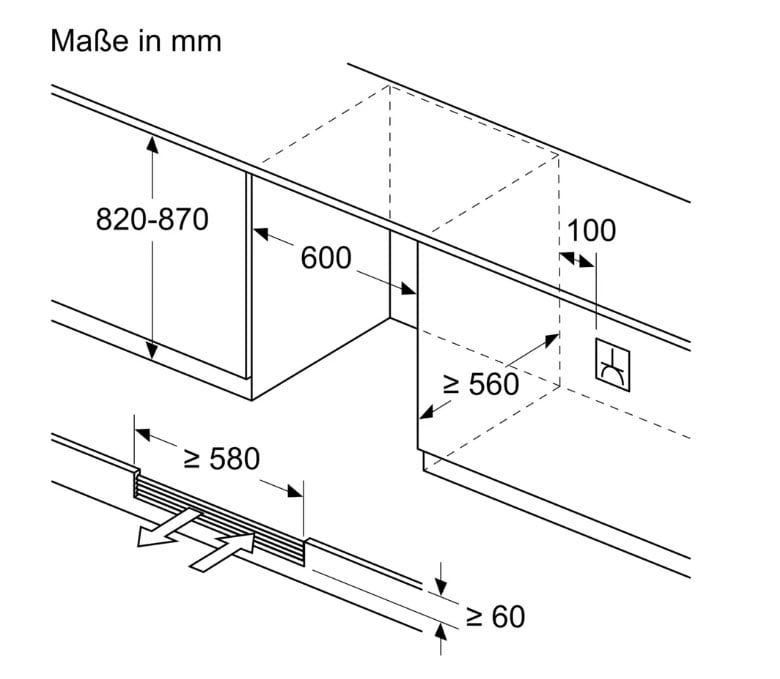 Maße in mm

820-870

600

100

≥ 560

≥ 580

≥ 60