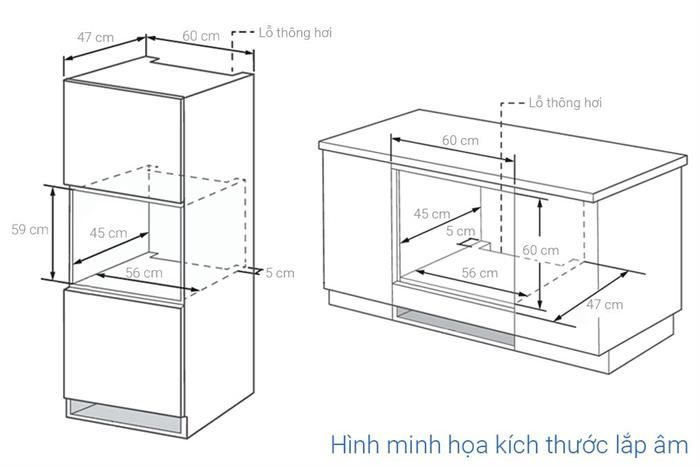 47 cm
60 cm
Lỗ thông hơi
59 cm
45 cm
56 cm
5 cm

Lỗ thông hơi
60 cm
45 cm
5 cm
60 cm
56 cm
47 cm

Hình minh họa kích thước lắp âm