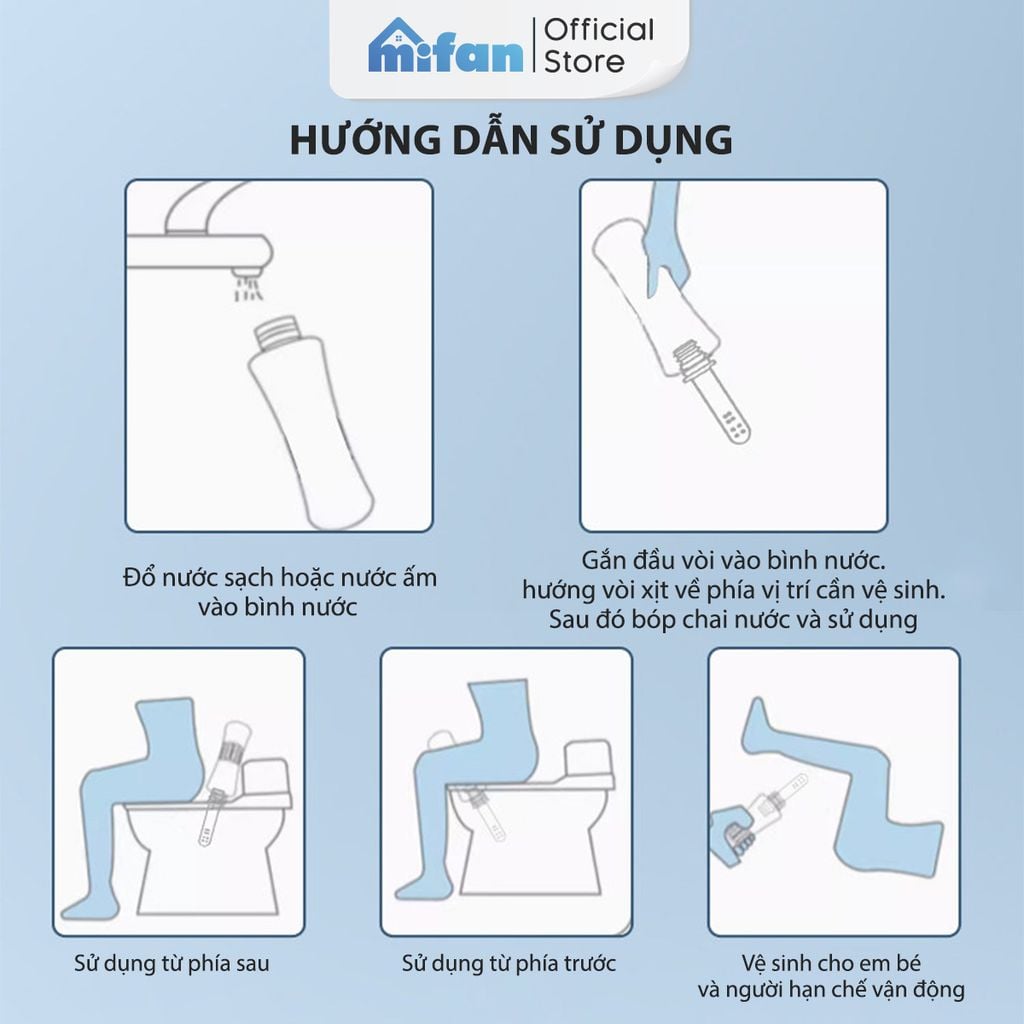 mifan | Official Store

HƯỚNG DẪN SỬ DỤNG

Đổ nước sạch hoặc nước ấm vào bình nước

Gắn đầu vòi vào bình nước. hướng vòi xịt về phía vị trí cần vệ sinh. Sau đó bóp chai nước và sử dụng

Sử dụng từ phía sau

Sử dụng từ phía trước

Vệ sinh cho em bé và người hạn chế vận động