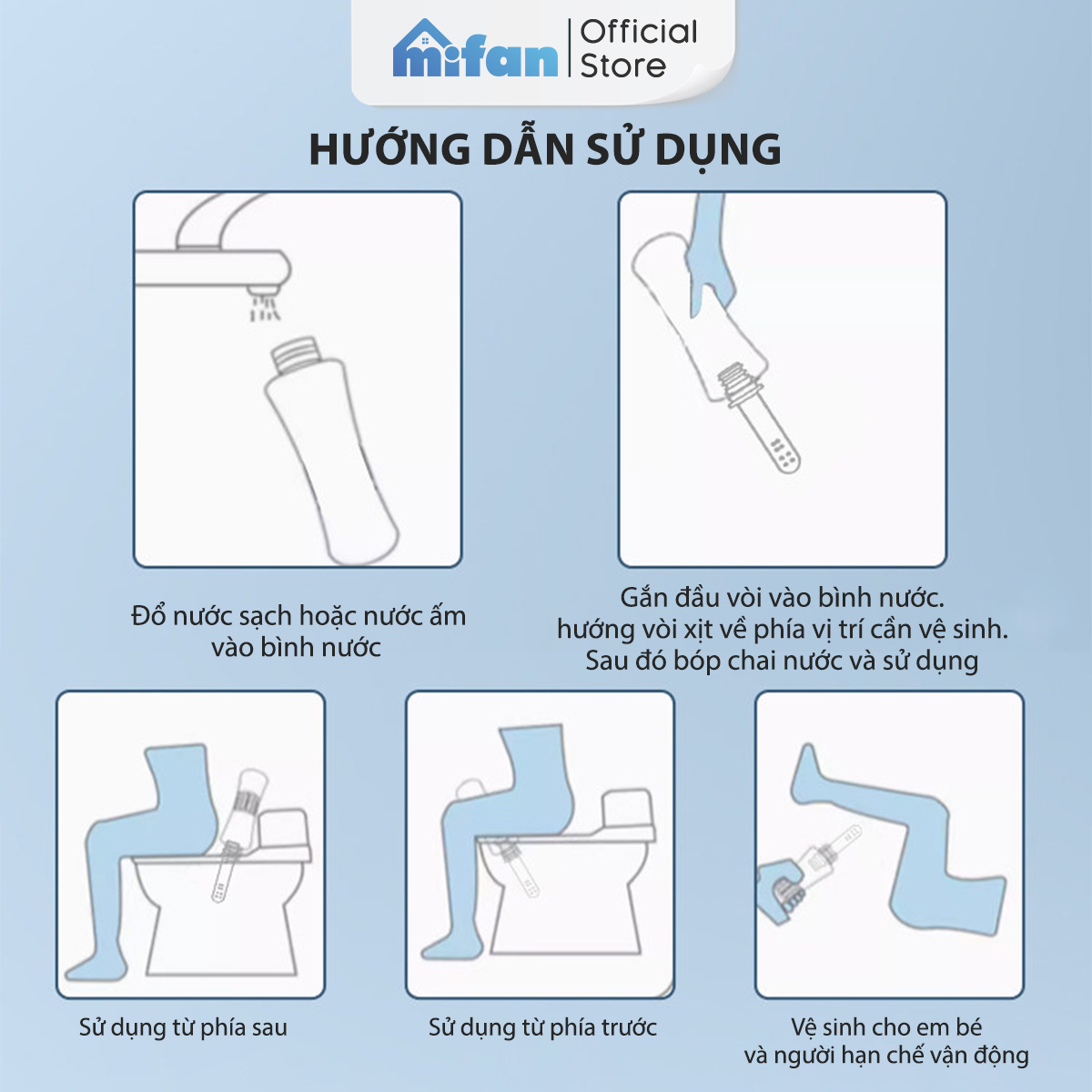 mifan | Official Store

HƯỚNG DẪN SỬ DỤNG

Đổ nước sạch hoặc nước ấm vào bình nước

Gắn đầu vòi vào bình nước. hướng vòi xịt về phía vị trí cần vệ sinh. Sau đó bóp chai nước và sử dụng

Sử dụng từ phía sau

Sử dụng từ phía trước

Vệ sinh cho em bé và người hạn chế vận động