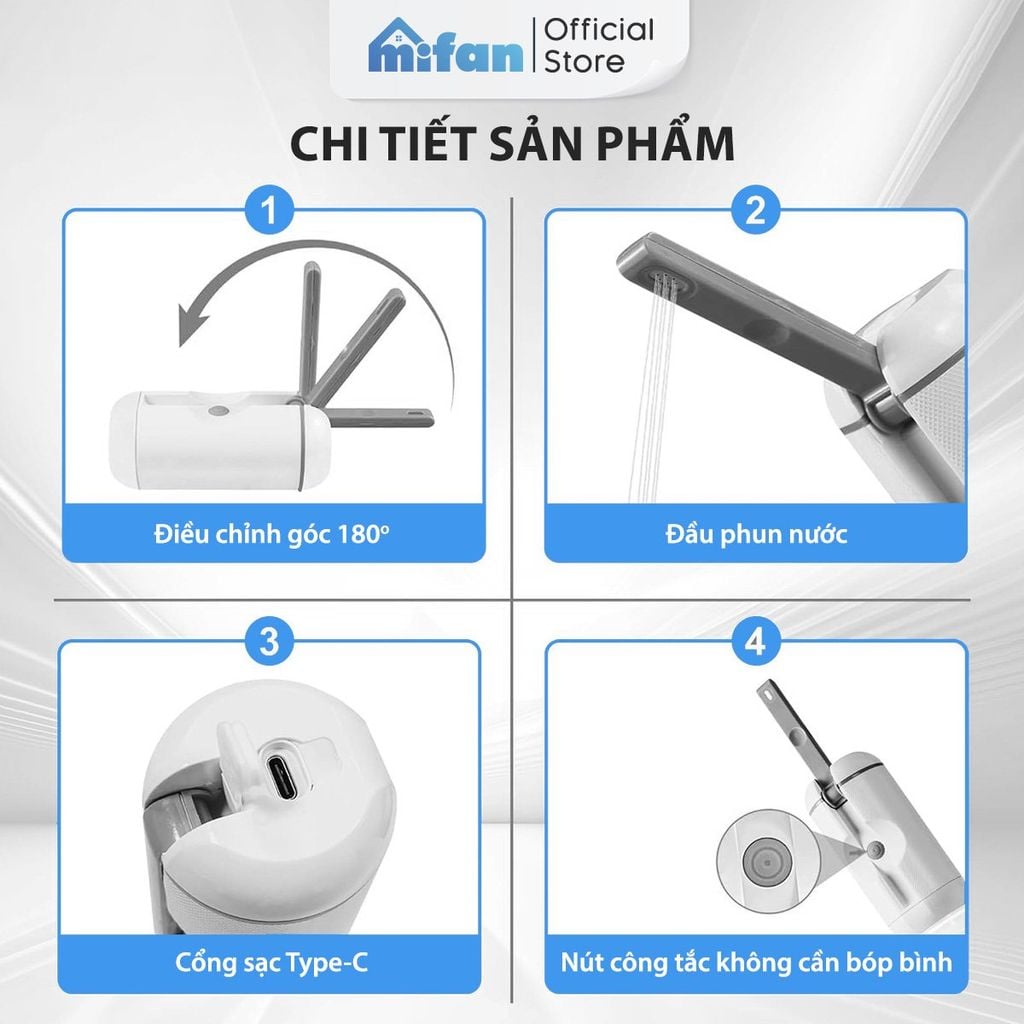 mifan | Official Store

CHI TIẾT SẢN PHẨM

1
Điều chỉnh góc 180º

2
Đầu phun nước

3
Cổng sạc Type-C

4
Nút công tắc không cần bóp bình