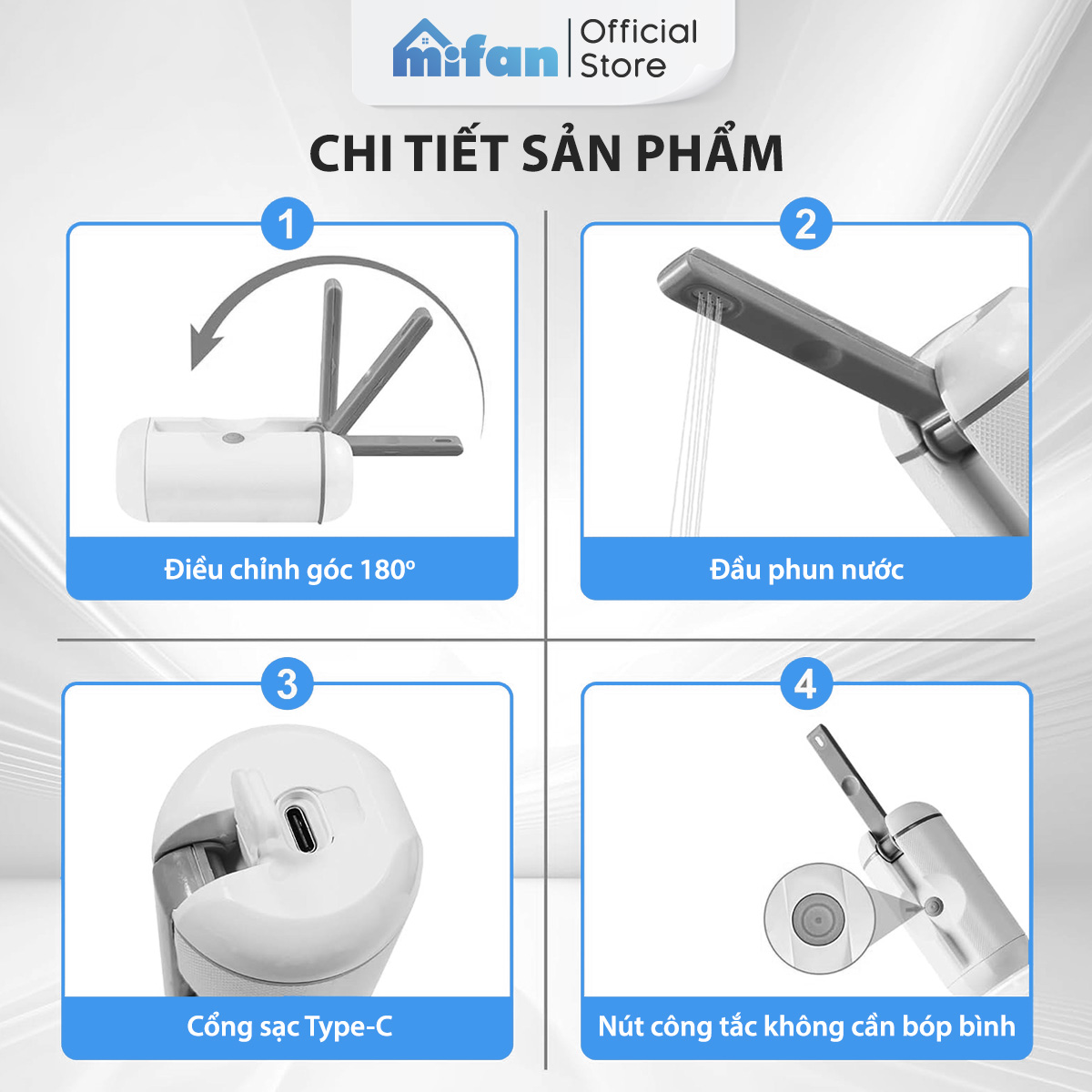 mifan | Official Store

CHI TIẾT SẢN PHẨM

1
Điều chỉnh góc 180º

2
Đầu phun nước

3
Cổng sạc Type-C

4
Nút công tắc không cần bóp bình