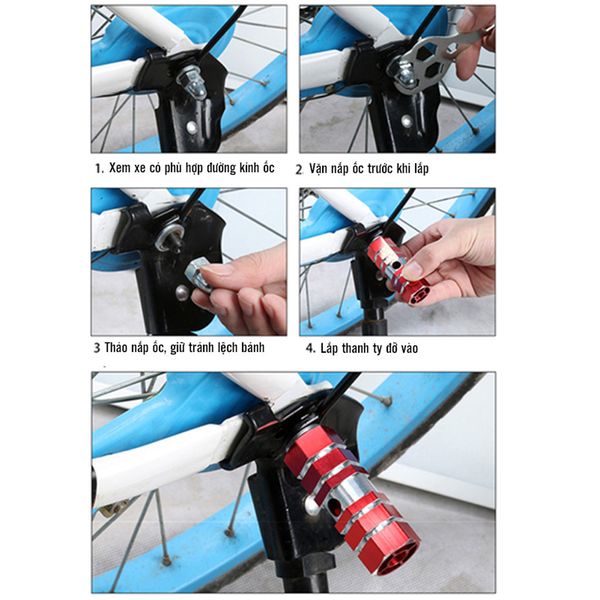 1. Xem xe có phù hợp đường kính ốc

2. Vặn nắp ốc trước khi lắp

3 Tháo nắp ốc, giữ tránh lệch bánh

4. Lắp thanh ty đỡ vào