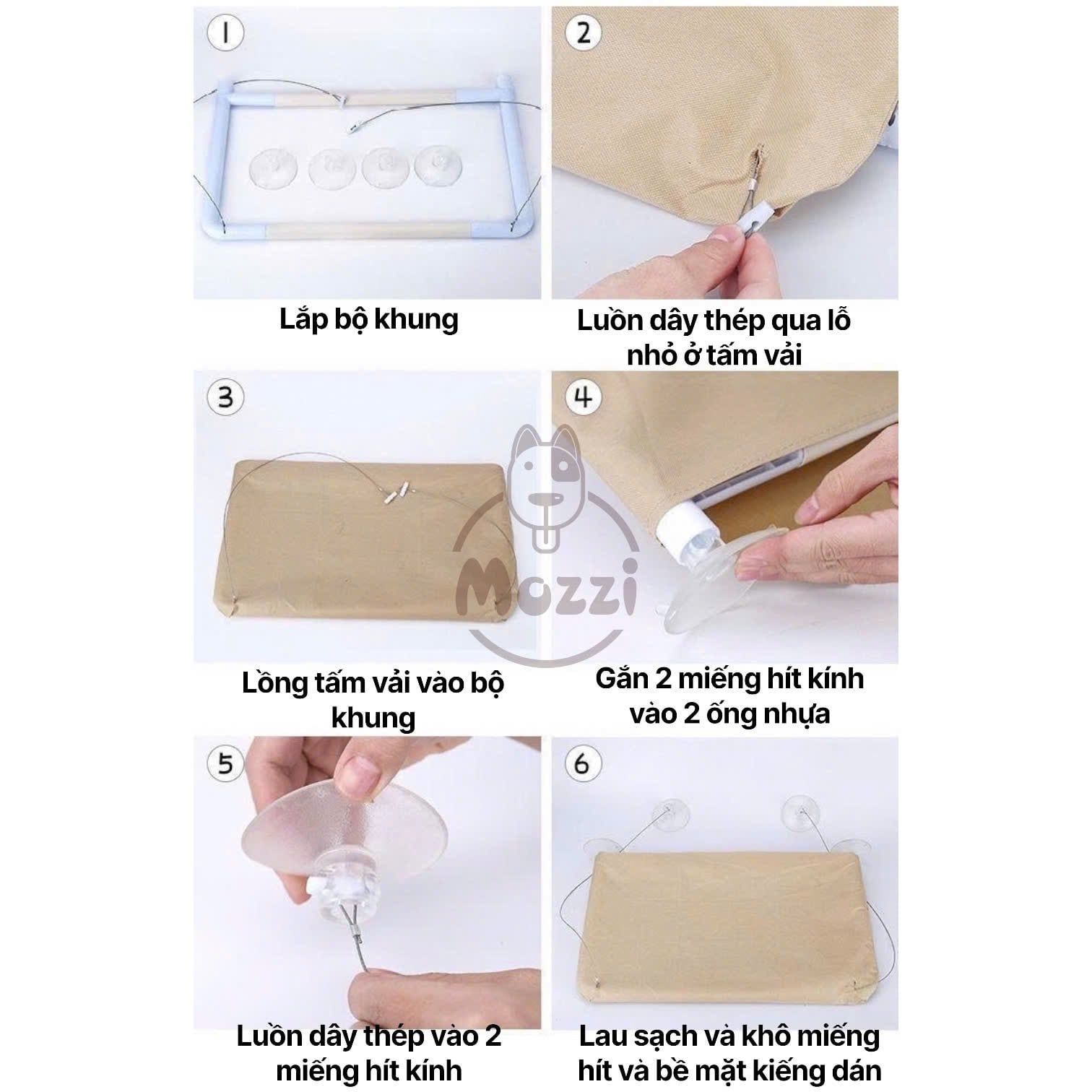 1

Lắp bộ khung

2

Luồn dây thép qua lỗ nhỏ ở tấm vải

3

Lồng tấm vải vào bộ khung

4

Gắn 2 miếng hít kính vào 2 ống nhựa

Mozzi

5

Luồn dây thép vào 2 miếng hít kính

6

Lau sạch và khô miếng hít và bề mặt kiếng dán