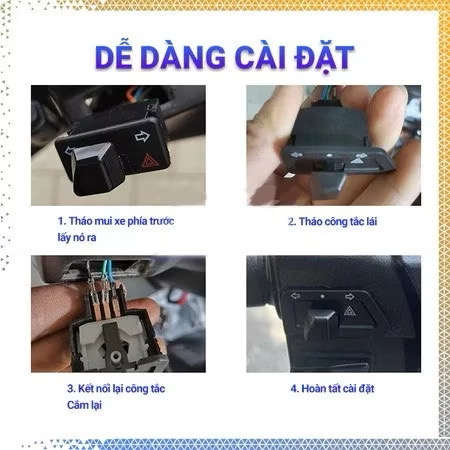 DỄ DÀNG CÀI ĐẶT

1. Tháo mui xe phía trước lấy nó ra

2. Tháo công tắc lái

3. Kết nối lại công tắc Cắm lại

4. Hoàn tất cài đặt