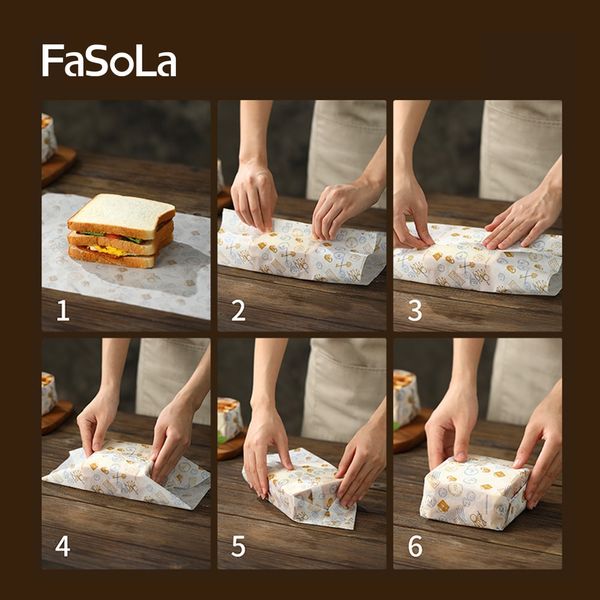 FaSoLa

1

2

3

4

5

6