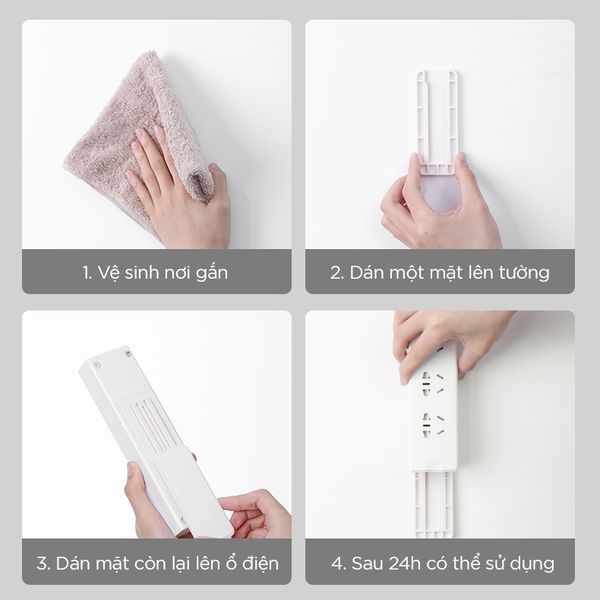 1. Vệ sinh nơi gắn

2. Dán một mặt lên tường

3. Dán mặt còn lại lên ổ điện

4. Sau 24h có thể sử dụng