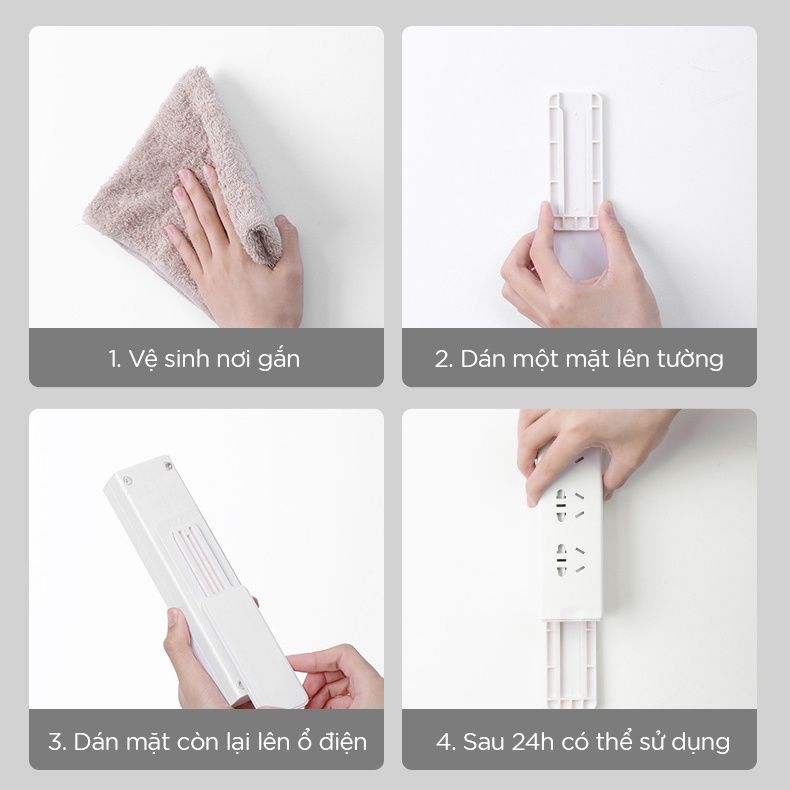 1. Vệ sinh nơi gắn

2. Dán một mặt lên tường

3. Dán mặt còn lại lên ổ điện

4. Sau 24h có thể sử dụng