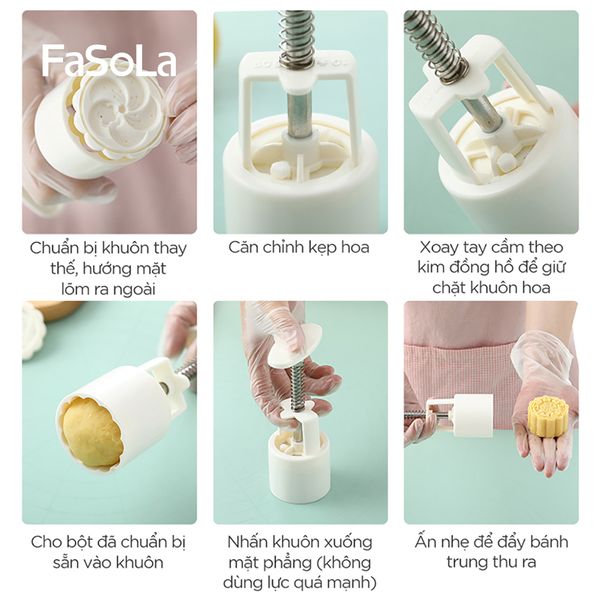 FaSoLa

Chuẩn bị khuôn thay thế, hướng mặt lõm ra ngoài

Căn chỉnh kẹp hoa

Xoay tay cầm theo kim đồng hồ để giữ chặt khuôn hoa

Cho bột đã chuẩn bị sẵn vào khuôn

Nhấn khuôn xuống mặt phẳng (không dùng lực quá mạnh)

Ấn nhẹ để đẩy bánh trung thu ra