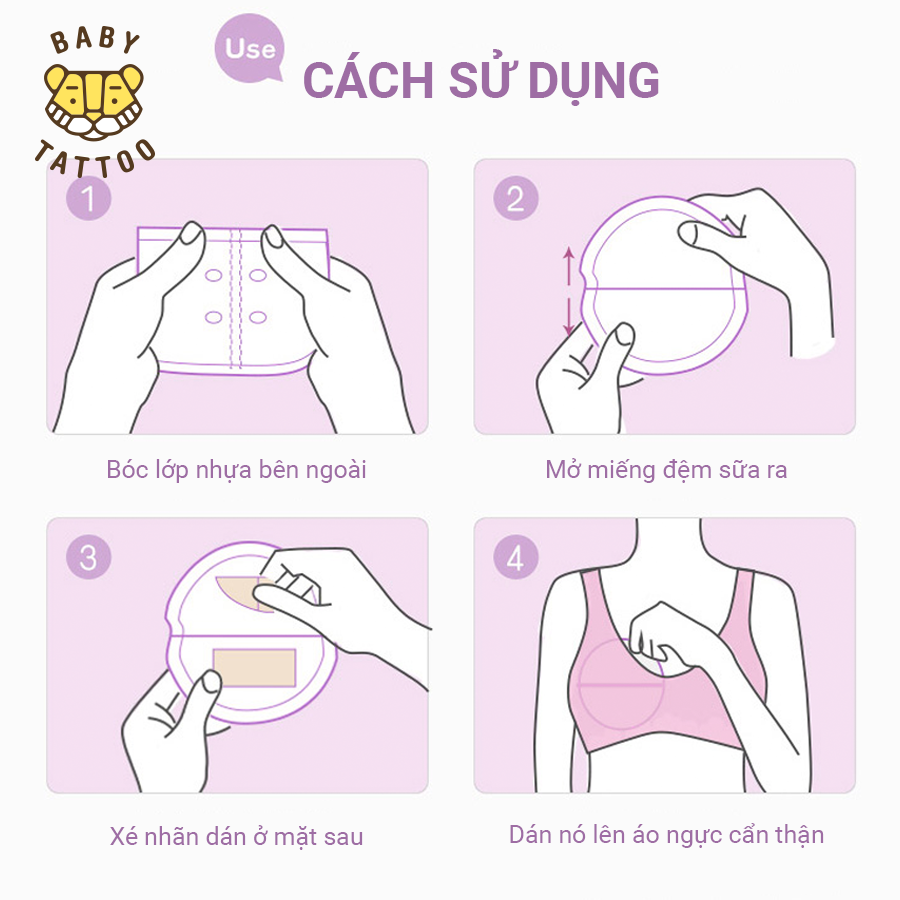 BABY TATTOO

Use

CÁCH SỬ DỤNG

1

Bóc lớp nhựa bên ngoài

2

Mở miếng đệm sữa ra

3

Xé nhãn dán ở mặt sau

4

Dán nó lên áo ngực cẩn thận