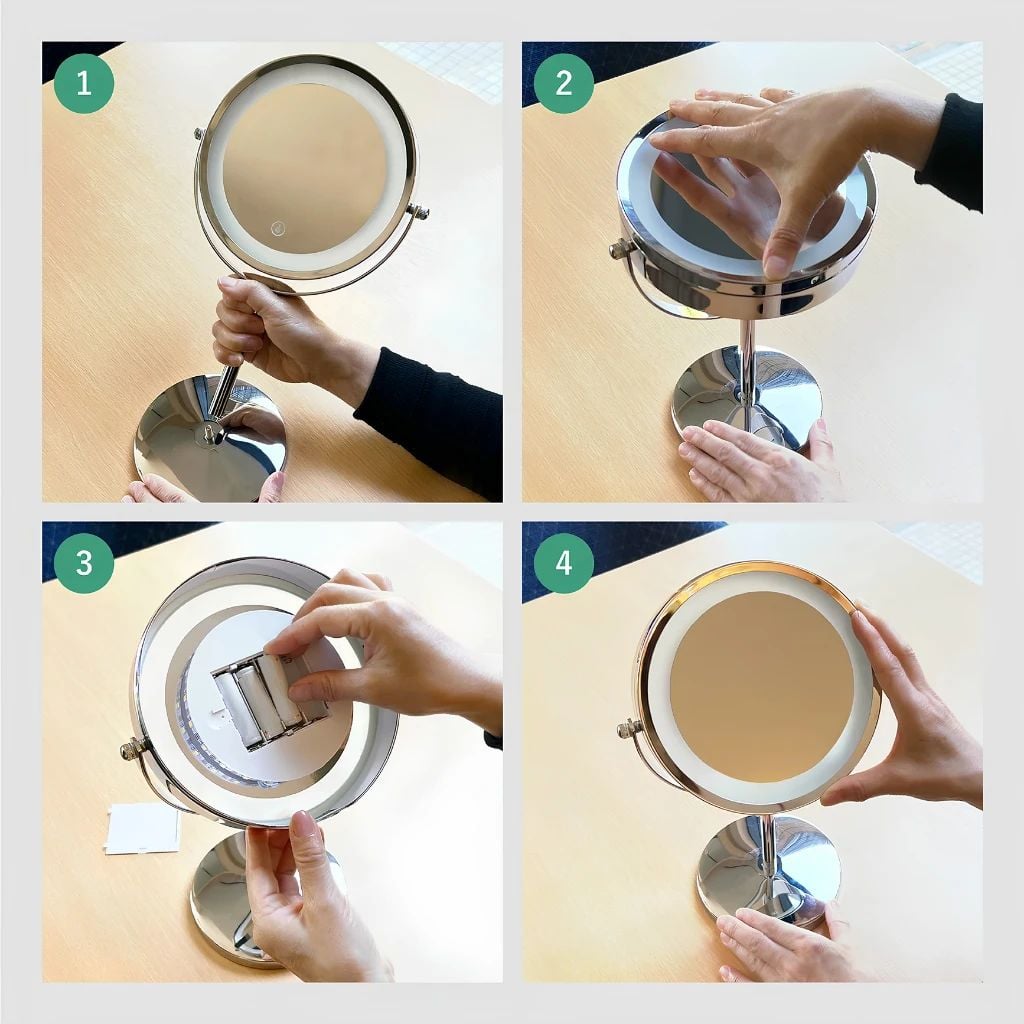 1

2

3

4