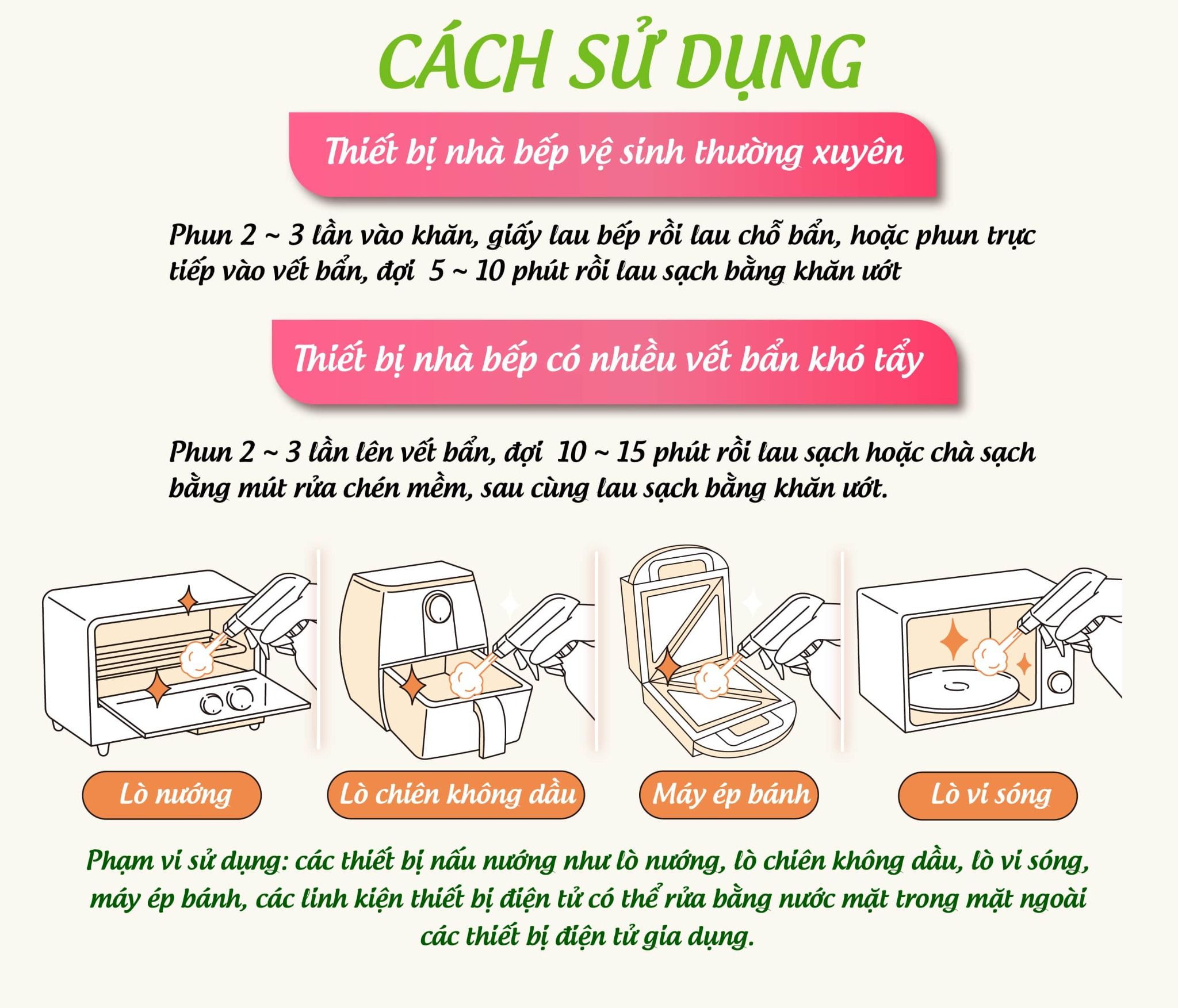 CÁCH SỬ DỤNG

Thiết bị nhà bếp vệ sinh thường xuyên

Phun 2 ~ 3 lần vào khăn, giấy lau bếp rồi lau chỗ bẩn, hoặc phun trực tiếp vào vết bẩn, đợi 5 ~ 10 phút rồi lau sạch bằng khăn ướt

Thiết bị nhà bếp có nhiều vết bẩn khó tẩy

Phun 2 ~ 3 lần lên vết bẩn, đợi 10 ~ 15 phút rồi lau sạch hoặc chà sạch bằng mút rửa chén mềm, sau cùng lau sạch bằng khăn ướt.

Lò nướng

Lò chiên không dầu

Máy ép bánh

Lò vi sóng

Phạm vi sử dụng: các thiết bị nấu nướng như lò nướng, lò chiên không dầu, lò vi sóng, máy ép bánh, các linh kiện thiết bị điện tử có thể rửa bằng nước mặt trong mặt ngoài các thiết bị điện tử gia dụng.