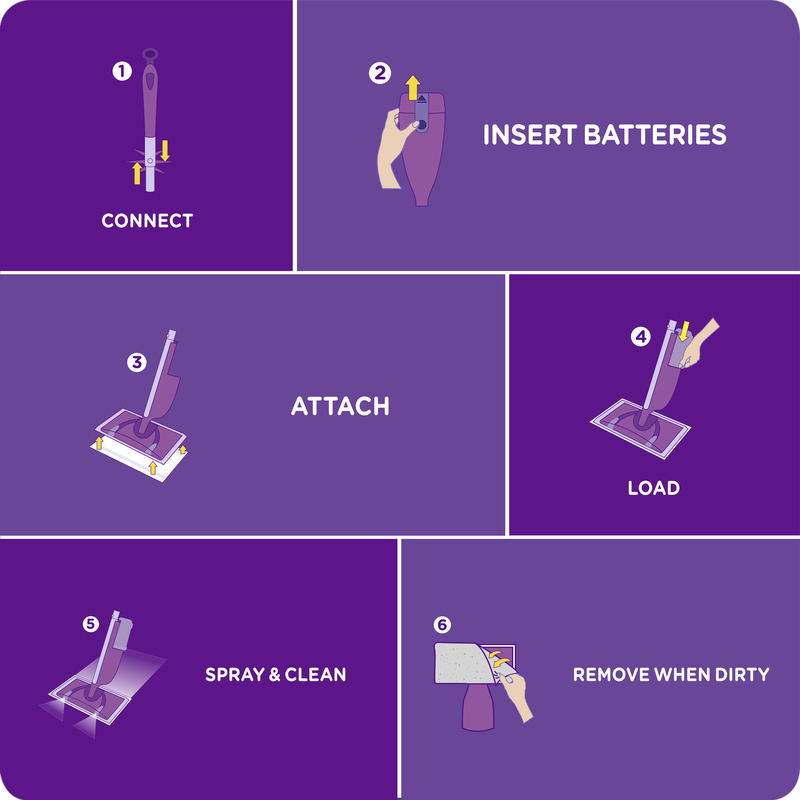 1
CONNECT

2
INSERT BATTERIES

3
ATTACH

4
LOAD

5
SPRAY & CLEAN

6
REMOVE WHEN DIRTY