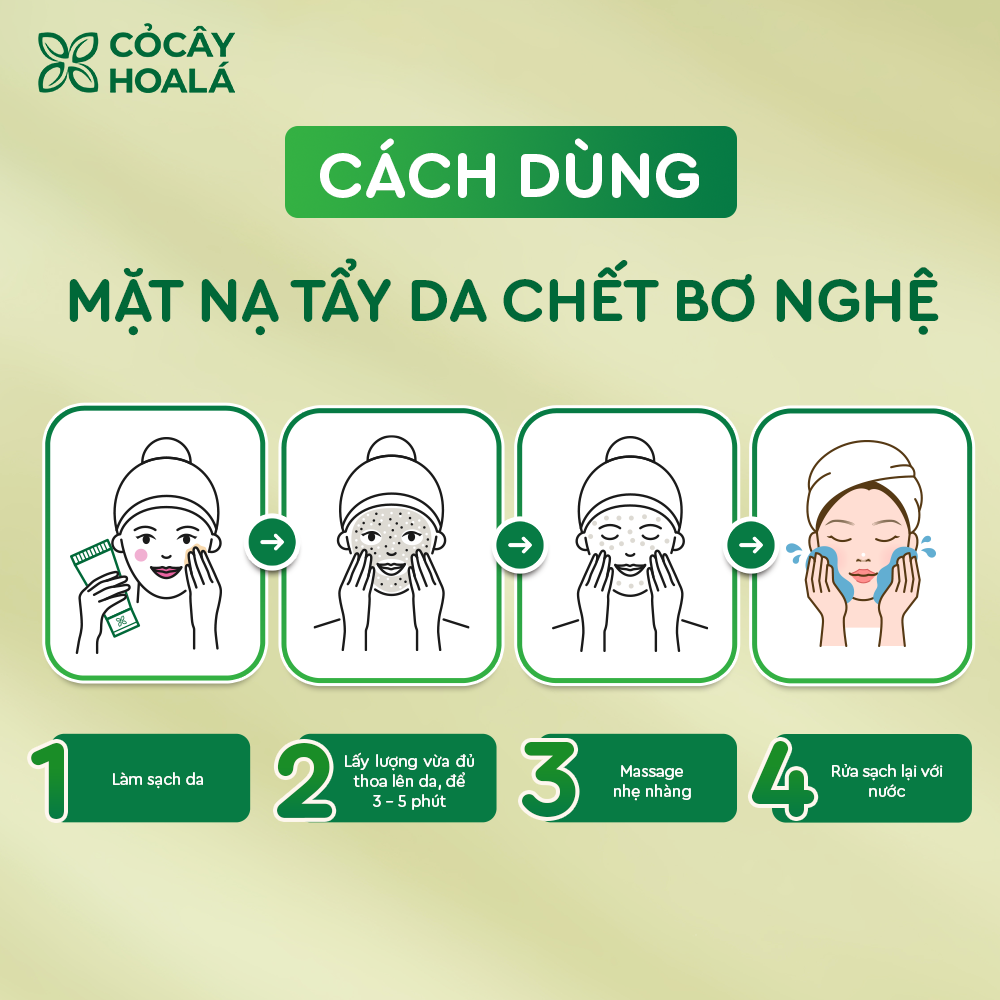 CỎCÂY HOALÁ

CÁCH DÙNG

MẶT NẠ TẨY DA CHẾT BƠ NGHỆ

1 Làm sạch da

2 Lấy lượng vừa đủ thoa lên da, để 3 – 5 phút

3 Massage nhẹ nhàng

4 Rửa sạch lại với nước