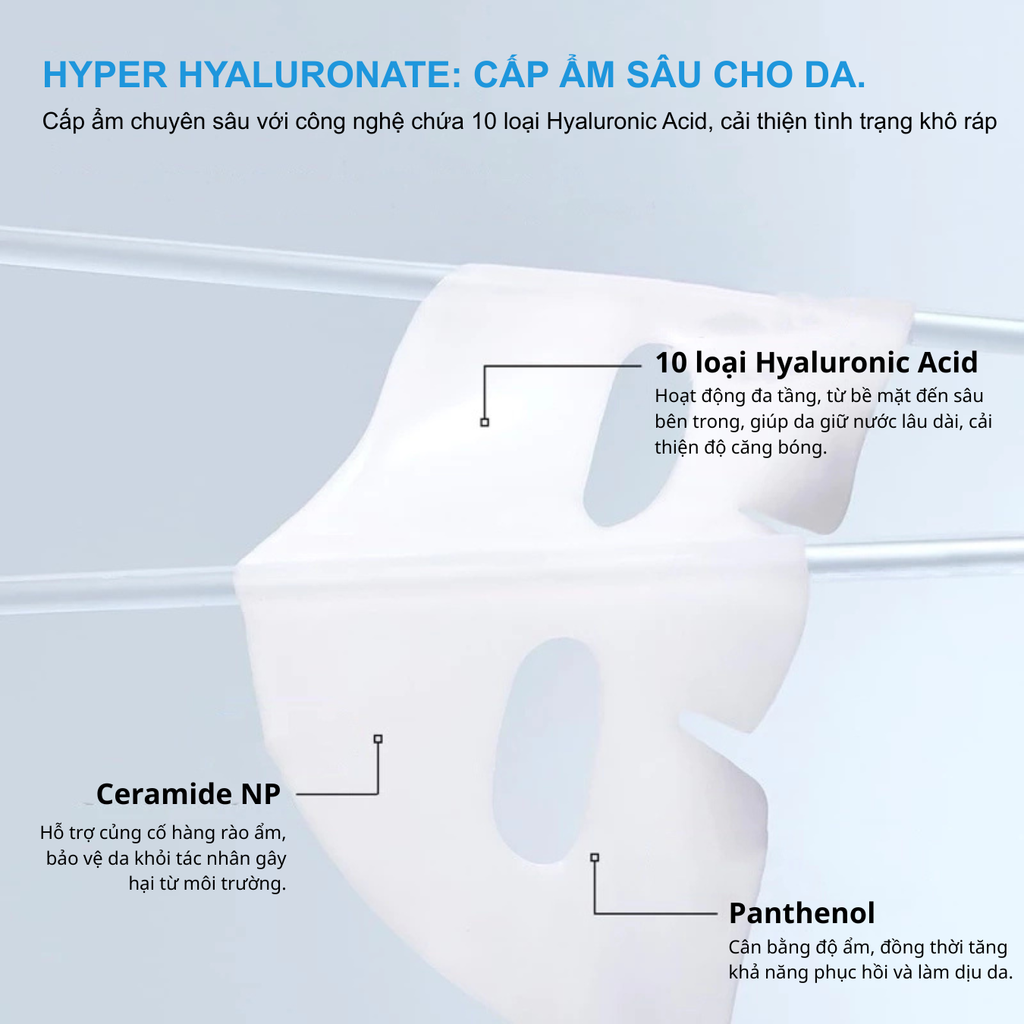 HYPER HYALURONATE: CẤP ẨM SÂU CHO DA.
Cấp ẩm chuyên sâu với công nghệ chứa 10 loại Hyaluronic Acid, cải thiện tình trạng khô ráp

10 loại Hyaluronic Acid
Hoạt động đa tầng, từ bề mặt đến sâu bên trong, giúp da giữ nước lâu dài, cải thiện độ căng bóng.

Ceramide NP
Hỗ trợ củng cố hàng rào ẩm, bảo vệ da khỏi tác nhân gây hại từ môi trường.

Panthenol
Cân bằng độ ẩm, đồng thời tăng khả năng phục hồi và làm dịu da.