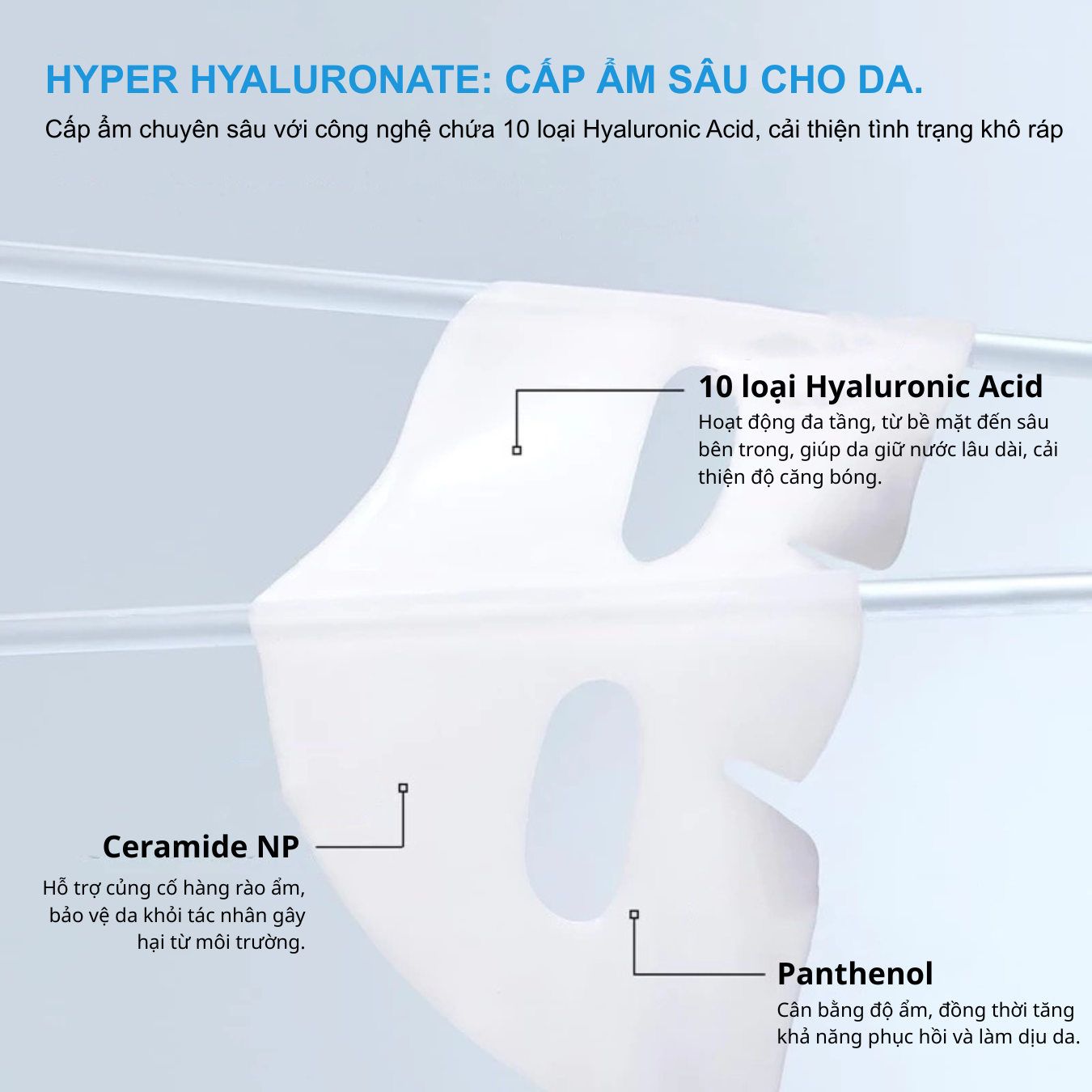 HYPER HYALURONATE: CẤP ẨM SÂU CHO DA.
Cấp ẩm chuyên sâu với công nghệ chứa 10 loại Hyaluronic Acid, cải thiện tình trạng khô ráp

10 loại Hyaluronic Acid
Hoạt động đa tầng, từ bề mặt đến sâu bên trong, giúp da giữ nước lâu dài, cải thiện độ căng bóng.

Ceramide NP
Hỗ trợ củng cố hàng rào ẩm, bảo vệ da khỏi tác nhân gây hại từ môi trường.

Panthenol
Cân bằng độ ẩm, đồng thời tăng khả năng phục hồi và làm dịu da.