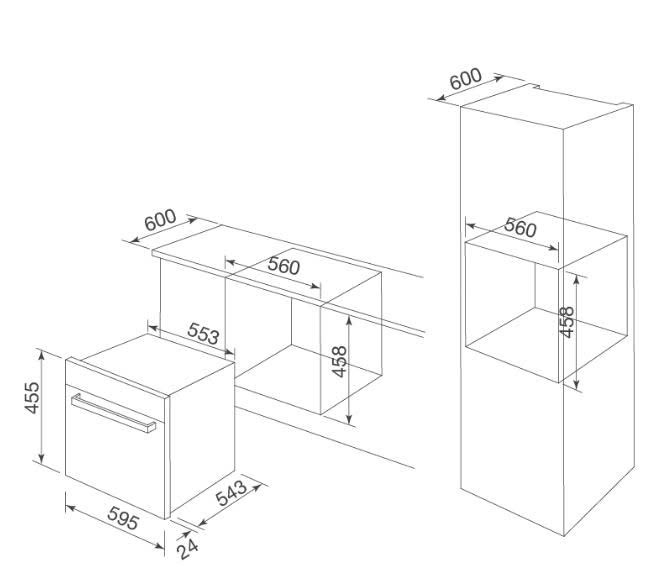 600
600
560
560
553
458
458
455
543
595
24