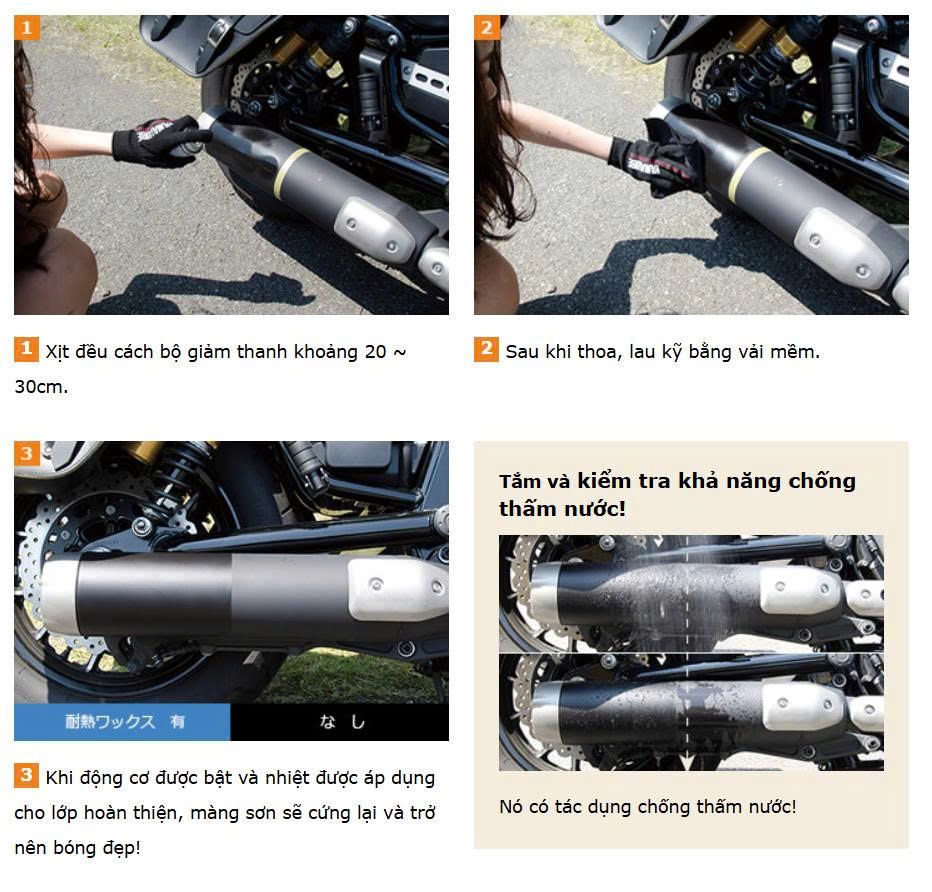 1

2

1 Xịt đều cách bộ giảm thanh khoảng 20 ~ 30cm.

2 Sau khi thoa, lau kỹ bằng vải mềm.

3

耐熱ワックス 有　なし

3 Khi động cơ được bật và nhiệt được áp dụng cho lớp hoàn thiện, màng sơn sẽ cứng lại và trở nên bóng đẹp!

Tắm và kiểm tra khả năng chống thấm nước!

Nó có tác dụng chống thấm nước!