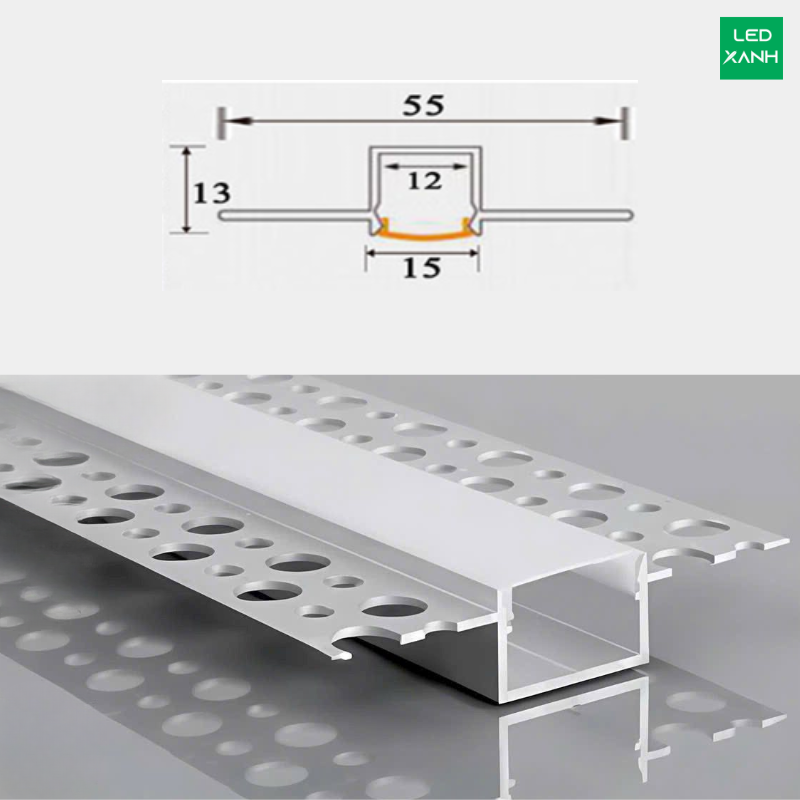 LED
XANH

55

13

12

15