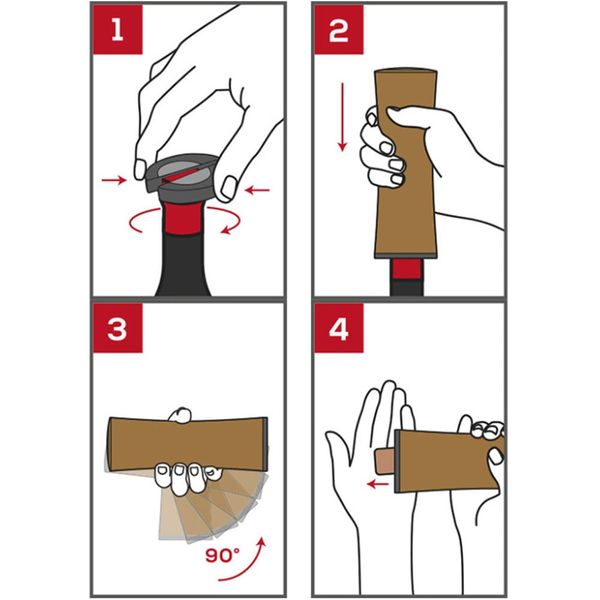 1

2

3

90°

4