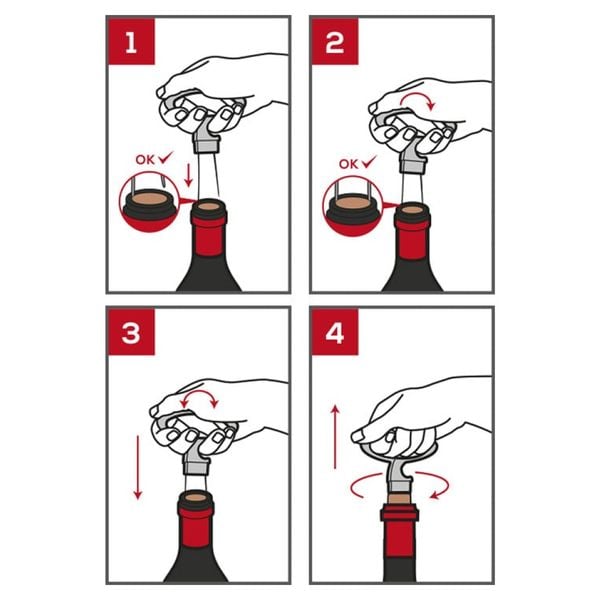 1

OK ✓

2

OK ✓

3

4