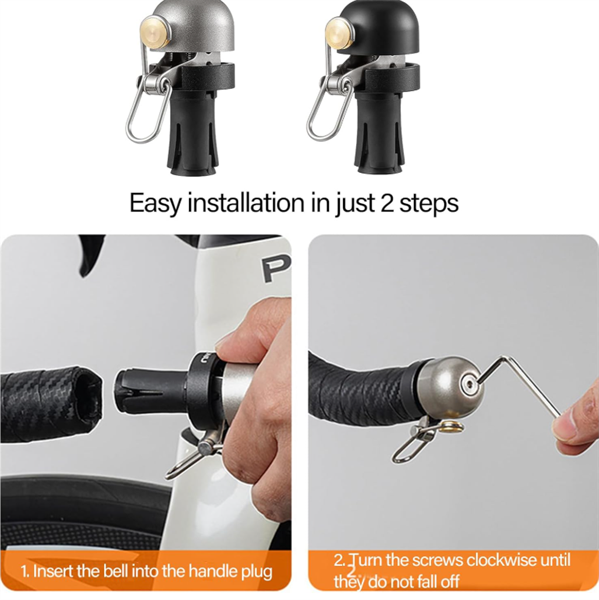 Easy installation in just 2 steps

P

1. Insert the bell into the handle plug

2. Turn the screws clockwise until they do not fall off