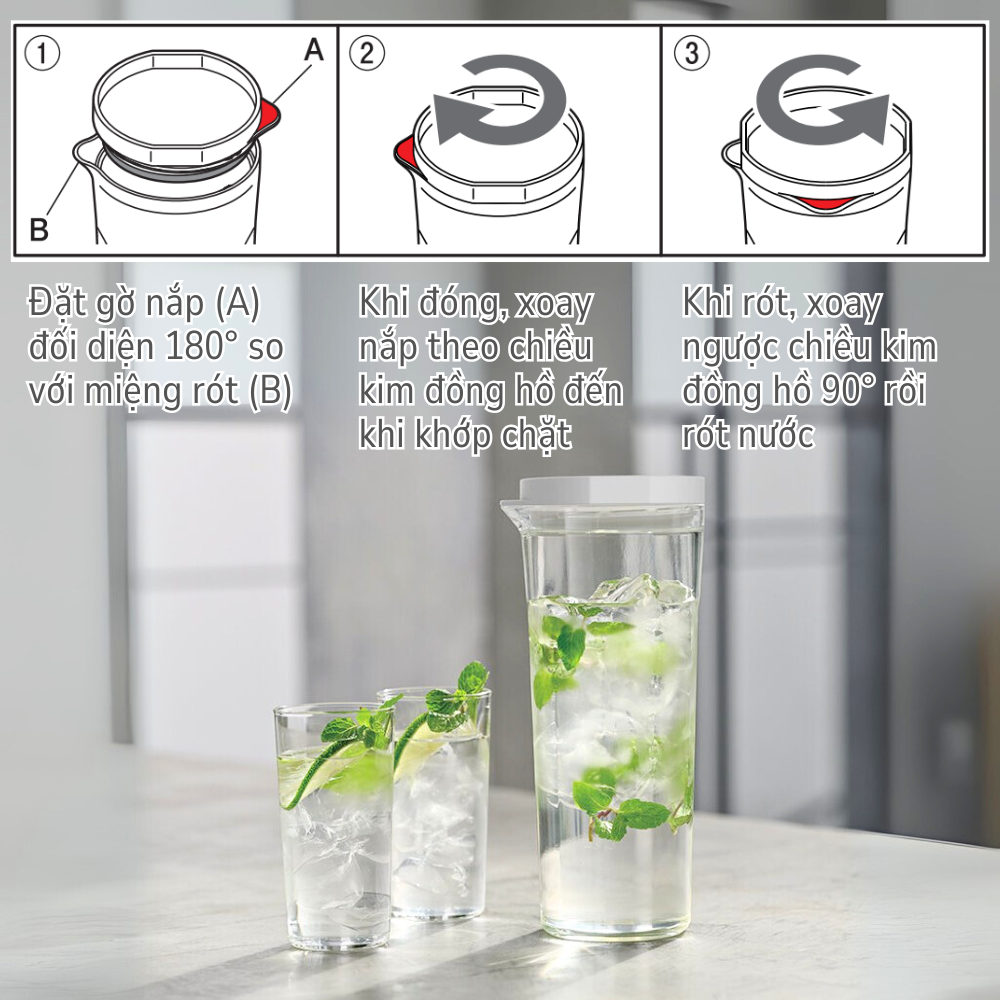 ① A B

②

③

Đặt gờ nắp (A) đối diện 180° so với miệng rót (B)

Khi đóng, xoay nắp theo chiều kim đồng hồ đến khi khớp chặt

Khi rót, xoay ngược chiều kim đồng hồ 90° rồi rót nước