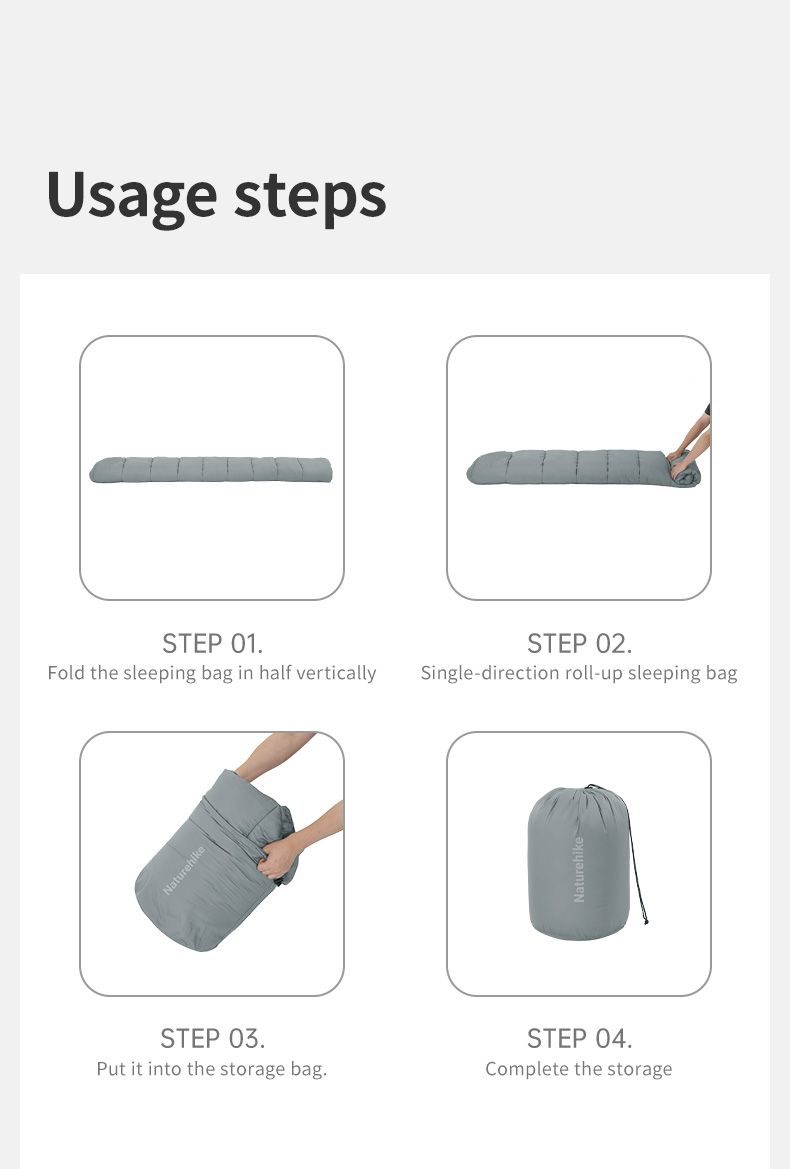 Usage steps

STEP 01.
Fold the sleeping bag in half vertically

STEP 02.
Single-direction roll-up sleeping bag

Naturehike

STEP 03.
Put it into the storage bag.

Naturehike

STEP 04.
Complete the storage