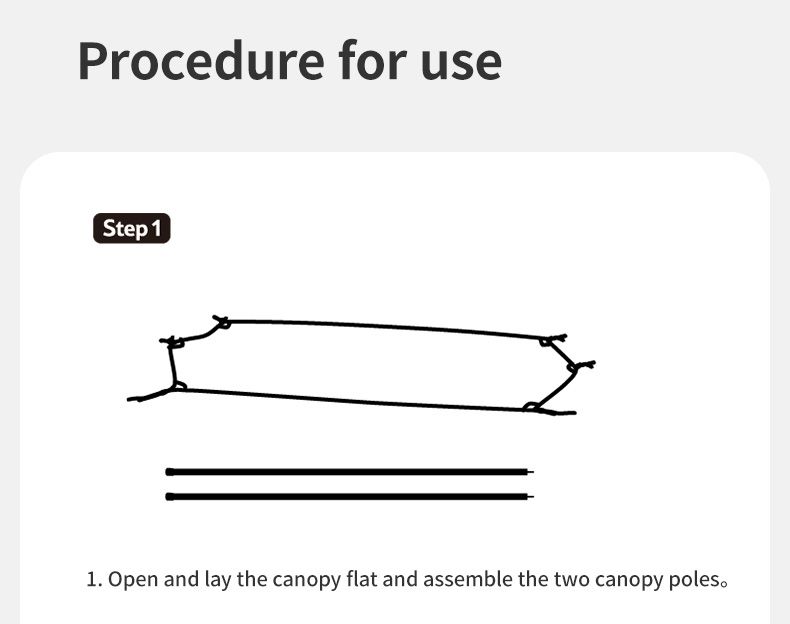 Procedure for use

Step 1

1. Open and lay the canopy flat and assemble the two canopy poles。