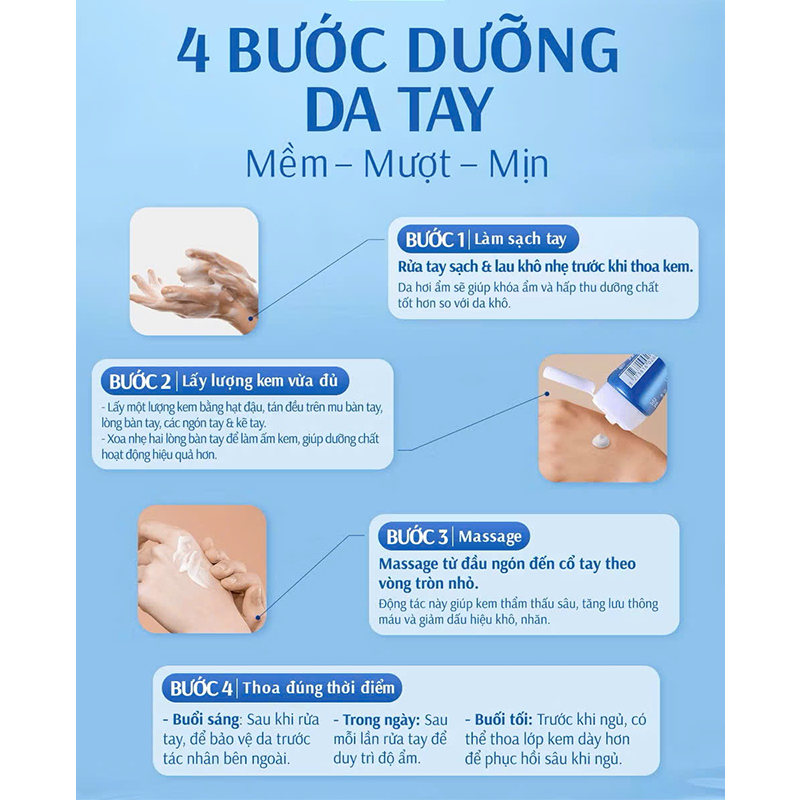 4 BƯỚC DƯỠNG DA TAY

Mềm – Mượt – Mịn

BƯỚC 1 | Làm sạch tay

Rửa tay sạch & lau khô nhẹ trước khi thoa kem.

Da hơi ẩm sẽ giúp khóa ẩm và hấp thu dưỡng chất tốt hơn so với da khô.

BƯỚC 2 | Lấy lượng kem vừa đủ

- Lấy một lượng kem bằng hạt đậu, tán đều trên mu bàn tay, lòng bàn tay, các ngón tay & kẽ tay.
- Xoa nhẹ hai lòng bàn tay để làm ấm kem, giúp dưỡng chất hoạt động hiệu quả hơn.

BƯỚC 3 | Massage

Massage từ đầu ngón đến cổ tay theo vòng tròn nhỏ.

Động tác này giúp kem thẩm thấu sâu, tăng lưu thông máu và giảm dấu hiệu khô, nhăn.

BƯỚC 4 | Thoa đúng thời điểm

- Buổi sáng: Sau khi rửa tay, để bảo vệ da trước tác nhân bên ngoài.

- Trong ngày: Sau mỗi lần rửa tay để duy trì độ ẩm.

- Buổi tối: Trước khi ngủ, có thể thoa lớp kem dày hơn để phục hồi sâu khi ngủ.