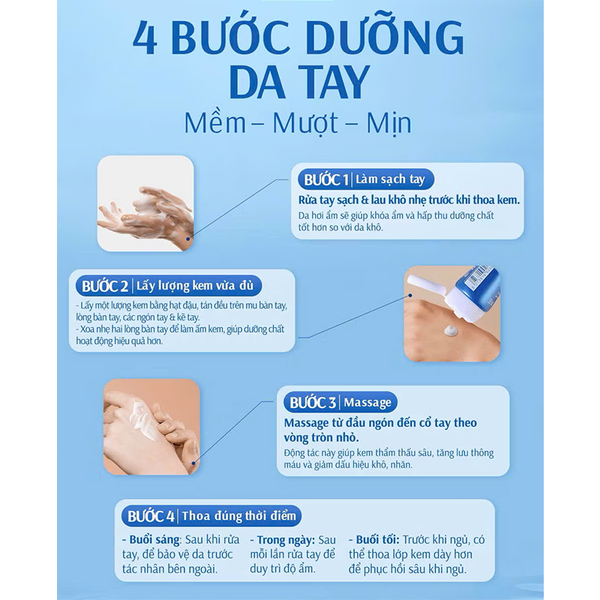 4 BƯỚC DƯỠNG DA TAY
Mềm – Mượt – Mịn

BƯỚC 1 | Làm sạch tay
Rửa tay sạch & lau khô nhẹ trước khi thoa kem.
Da hơi ẩm sẽ giúp khóa ẩm và hấp thu dưỡng chất tốt hơn so với da khô.

BƯỚC 2 | Lấy lượng kem vừa đủ
- Lấy một lượng kem bằng hạt đậu, tán đều trên mu bàn tay, lòng bàn tay, các ngón tay & kẽ tay.
- Xoa nhẹ hai lòng bàn tay để làm ấm kem, giúp dưỡng chất hoạt động hiệu quả hơn.

BƯỚC 3 | Massage
Massage từ đầu ngón đến cổ tay theo vòng tròn nhỏ.
Động tác này giúp kem thẩm thấu sâu, tăng lưu thông máu và giảm dấu hiệu khô, nhăn.

BƯỚC 4 | Thoa đúng thời điểm
- Buổi sáng: Sau khi rửa tay, để bảo vệ da trước tác nhân bên ngoài.
- Trong ngày: Sau mỗi lần rửa tay để duy trì độ ẩm.
- Buổi tối: Trước khi ngủ, có thể thoa lớp kem dày hơn để phục hồi sâu khi ngủ.