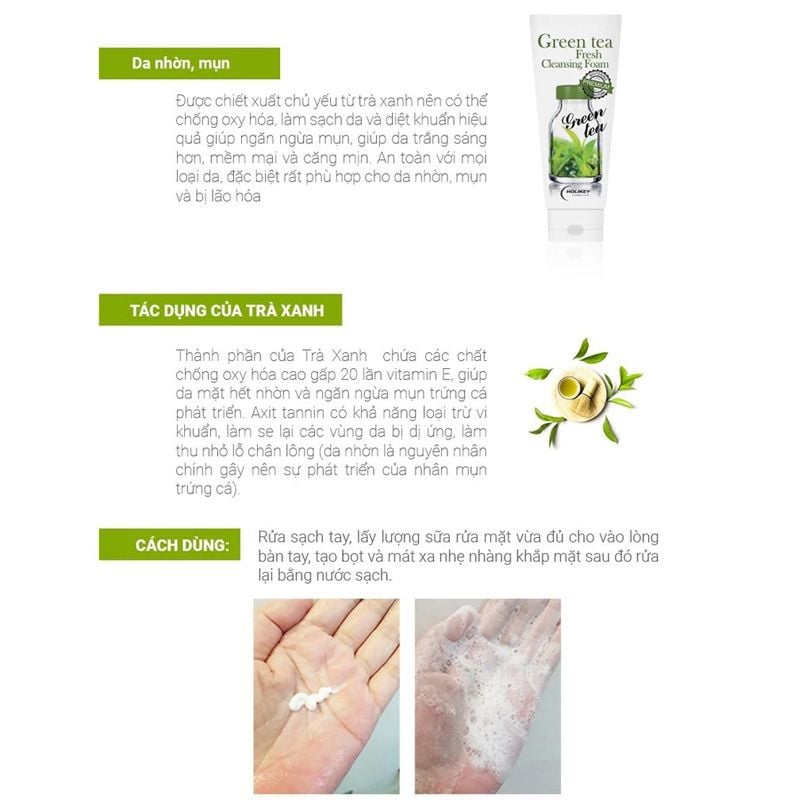 Da nhờn, mụn

Được chiết xuất chủ yếu từ trà xanh nên có thể chống oxy hóa, làm sạch da và diệt khuẩn hiệu quả giúp ngăn ngừa mụn, giúp da trắng sáng hơn, mềm mại và căng mịn. An toàn với mọi loại da, đặc biệt rất phù hợp cho da nhờn, mụn và bị lão hóa

Green tea
Fresh
Cleansing Foam
PREMIUM
Green tea
HOLIKEY

TÁC DỤNG CỦA TRÀ XANH

Thành phần của Trà Xanh chứa các chất chống oxy hóa cao gấp 20 lần vitamin E, giúp da mặt hết nhờn và ngăn ngừa mụn trứng cá phát triển. Axit tannin có khả năng loại trừ vi khuẩn, làm se lại các vùng da bị dị ứng, làm thu nhỏ lỗ chân lông (da nhờn là nguyên nhân chính gây nên sự phát triển của nhân mụn trứng cá).

CÁCH DÙNG:

Rửa sạch tay, lấy lượng sữa rửa mặt vừa đủ cho vào lòng bàn tay, tạo bọt và mát xa nhẹ nhàng khắp mặt sau đó rửa lại bằng nước sạch.