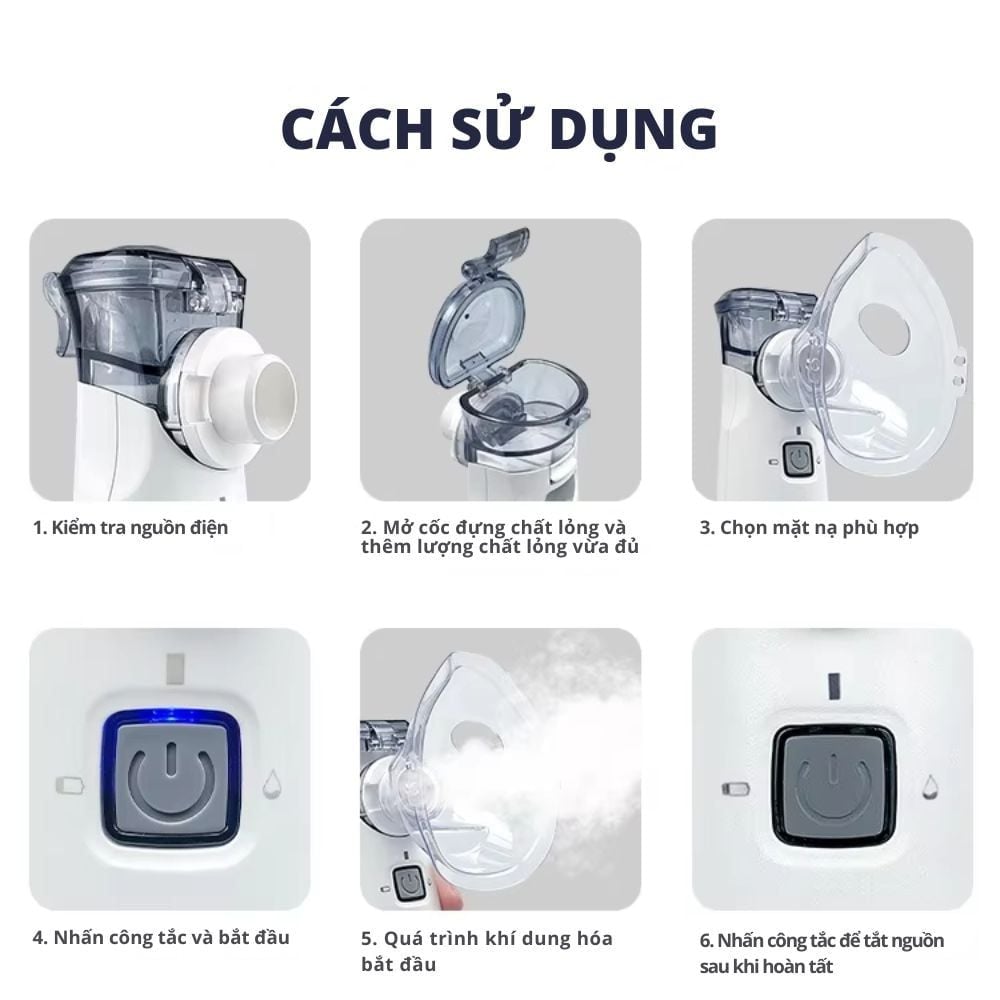 CÁCH SỬ DỤNG

1. Kiểm tra nguồn điện

2. Mở cốc đựng chất lỏng và thêm lượng chất lỏng vừa đủ

3. Chọn mặt nạ phù hợp

4. Nhấn công tắc và bắt đầu

5. Quá trình khí dung hóa bắt đầu

6. Nhấn công tắc để tắt nguồn sau khi hoàn tất