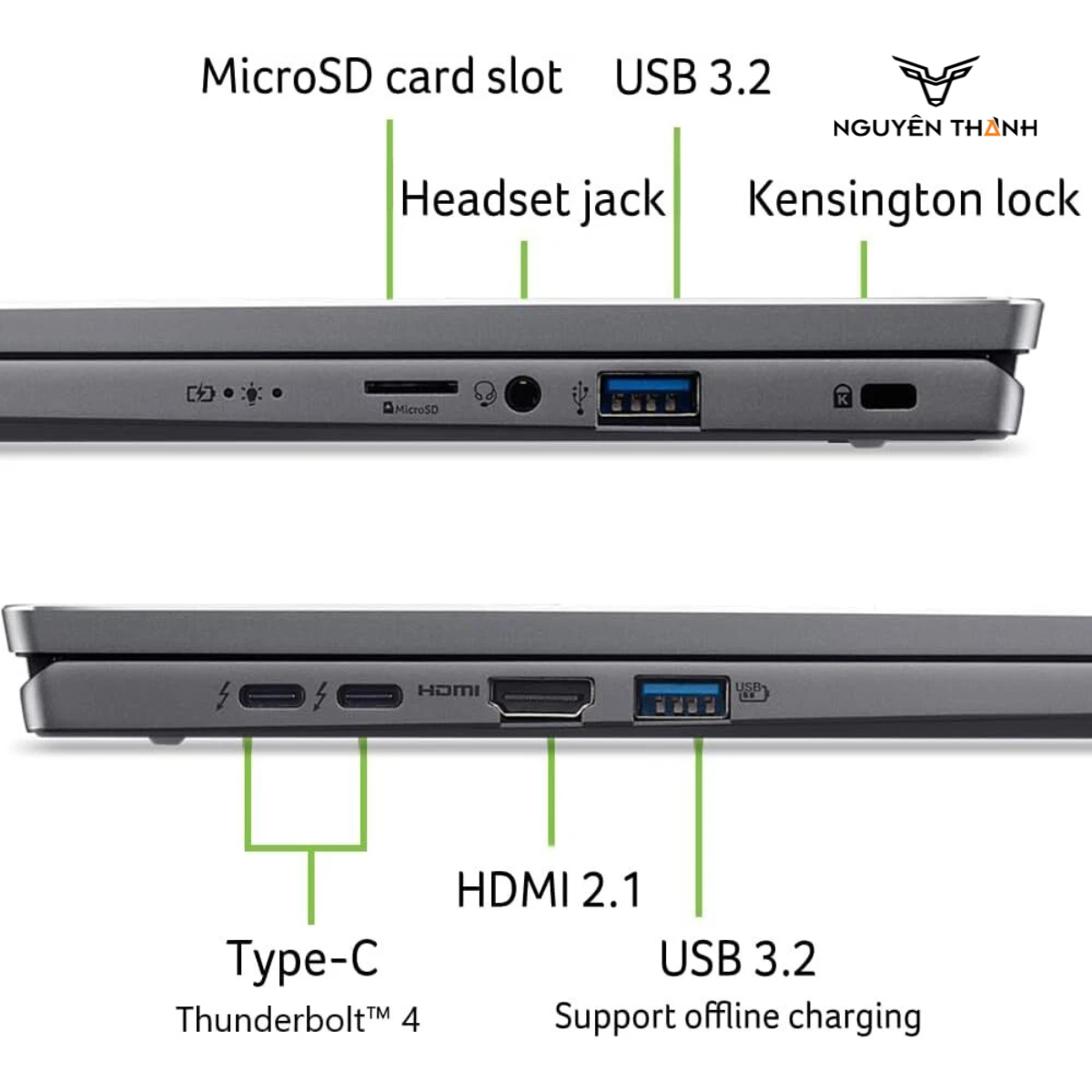 MicroSD card slot USB 3.2

NGUYÊN THÀNH

Headset jack

Kensington lock

MicroSD

HDMI

USB

HDMI 2.1

Type-C
Thunderbolt™ 4

USB 3.2
Support offline charging