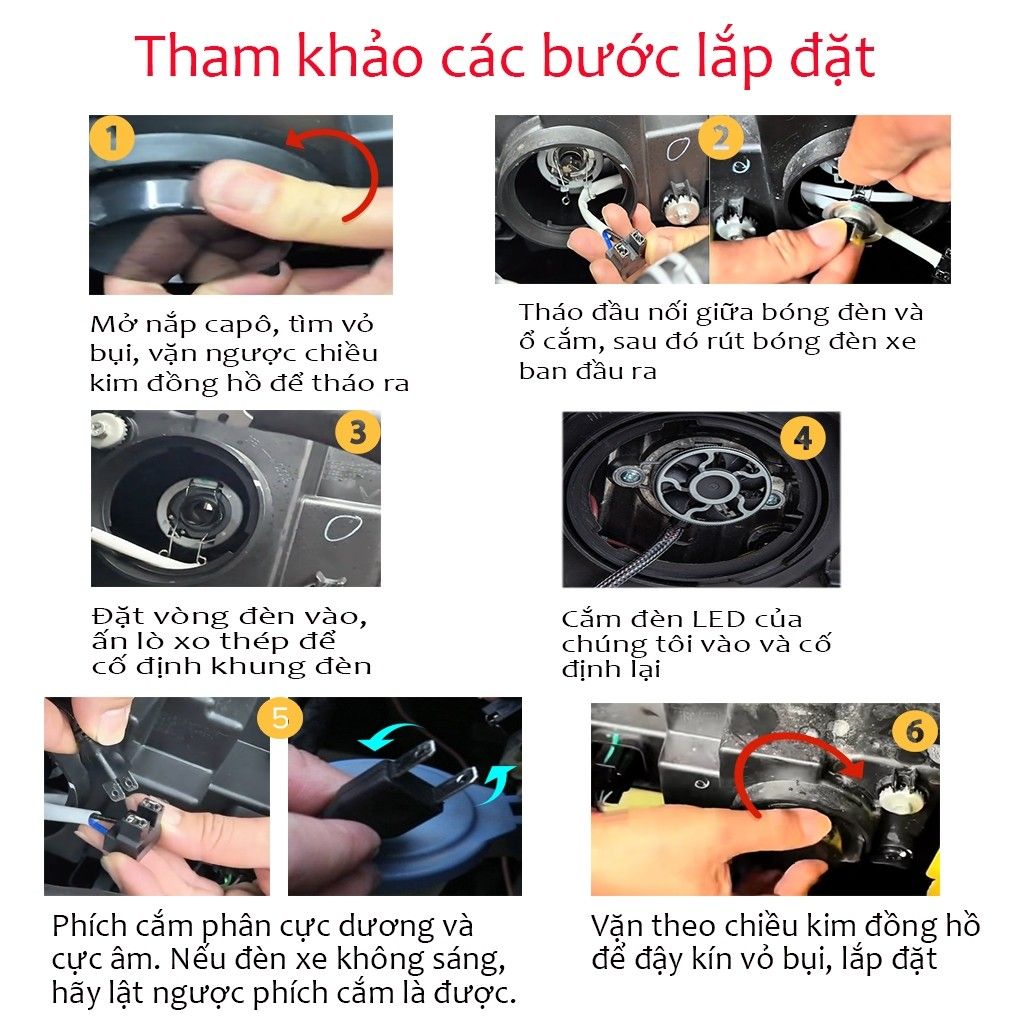 Tham khảo các bước lắp đặt

1

Mở nắp capô, tìm vỏ bụi, vặn ngược chiều kim đồng hồ để tháo ra

2

Tháo đầu nối giữa bóng đèn và ổ cắm, sau đó rút bóng đèn xe ban đầu ra

3

Đặt vòng đèn vào, ấn lò xo thép để cố định khung đèn

4

Cắm đèn LED của chúng tôi vào và cố định lại

5

Phích cắm phân cực dương và cực âm. Nếu đèn xe không sáng, hãy lật ngược phích cắm là được.

6

Vặn theo chiều kim đồng hồ để đậy kín vỏ bụi, lắp đặt