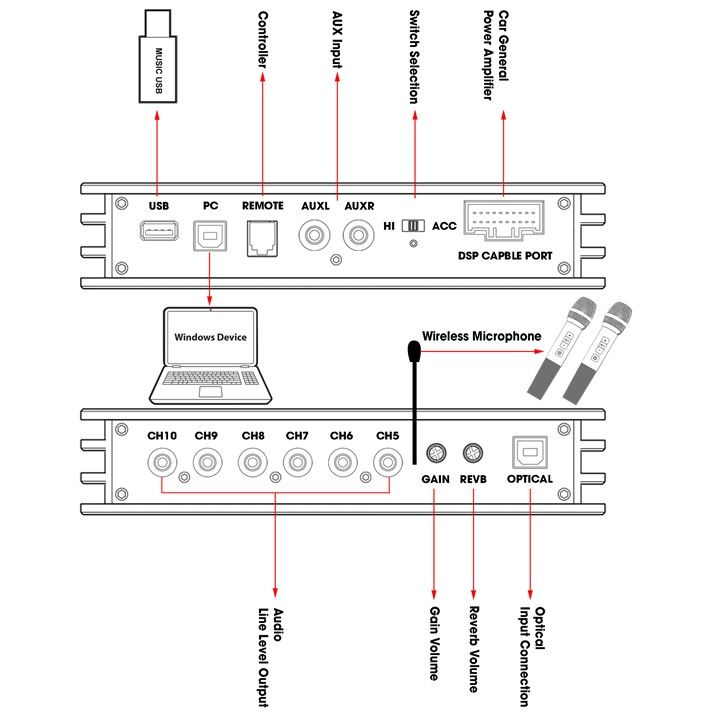 MUSIC USB

Controller

AUX Input

Switch Selection

Car General Power Amplifier

USB
PC
REMOTE
AUXL
AUXR
HI
ACC
DSP CAPBLE PORT

Windows Device

Wireless Microphone

CH10
CH9
CH8
CH7
CH6
CH5
GAIN
REVB
OPTICAL

Audio Line Level Output

Gain Volume

Reverb Volume

Optical Input Connection