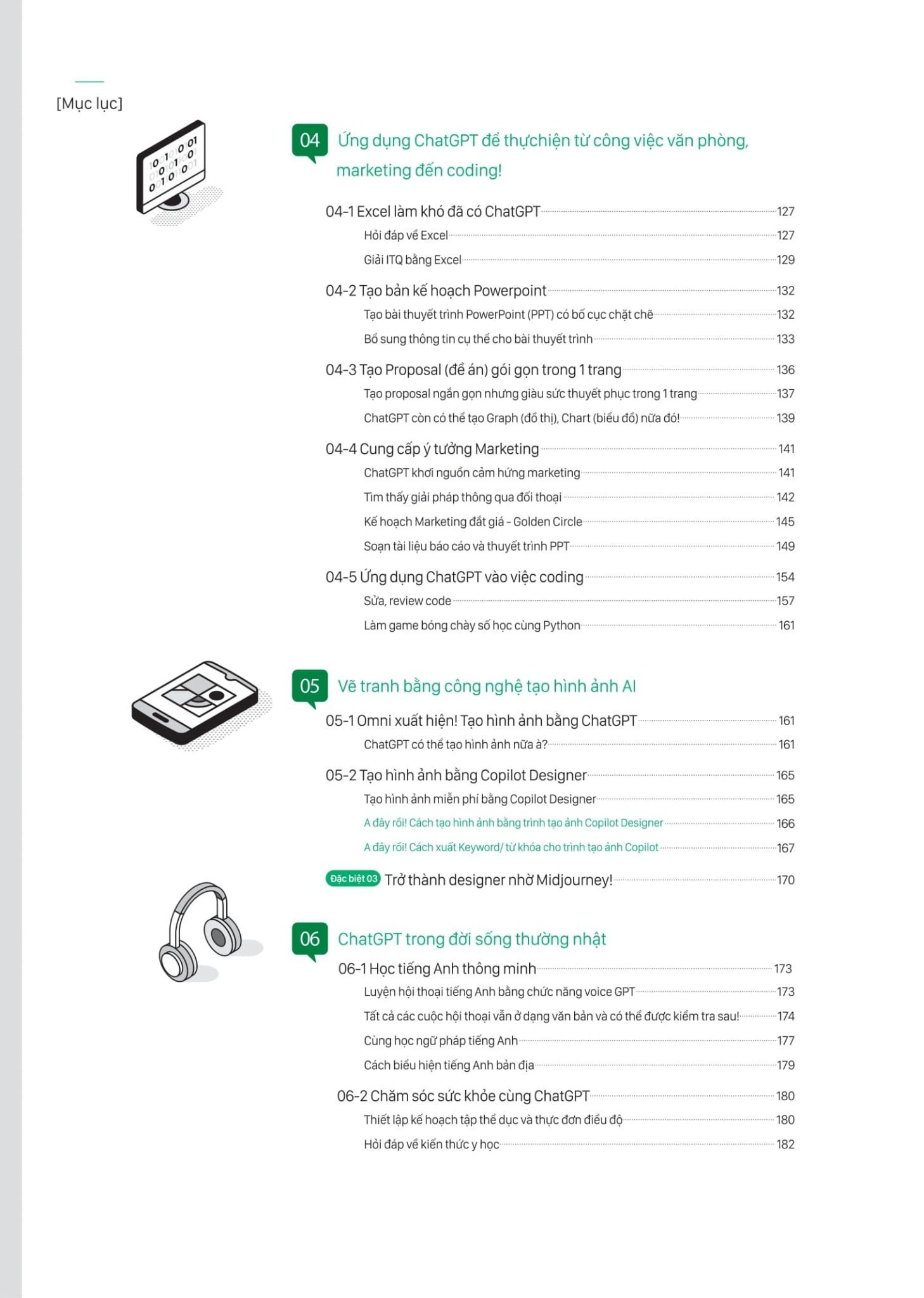 [Mục lục]

04 Ứng dụng ChatGPT để thựchiện từ công việc văn phòng, marketing đến coding!

04-1 Excel làm khó đã có ChatGPT 127
Hỏi đáp về Excel 127
Giải ITQ bằng Excel 129

04-2 Tạo bản kế hoạch Powerpoint 132
Tạo bài thuyết trình PowerPoint (PPT) có bố cục chặt chẽ 132
Bổ sung thông tin cụ thể cho bài thuyết trình 133

04-3 Tạo Proposal (đề án) gói gọn trong 1 trang 136
Tạo proposal ngắn gọn nhưng giàu sức thuyết phục trong 1 trang 137
ChatGPT còn có thể tạo Graph (đồ thị), Chart (biểu đồ) nữa đó! 139

04-4 Cung cấp ý tưởng Marketing 141
ChatGPT khơi nguồn cảm hứng marketing 141
Tìm thấy giải pháp thông qua đối thoại 142
Kế hoạch Marketing đắt giá - Golden Circle 145
Soạn tài liệu báo cáo và thuyết trình PPT 149

04-5 Ứng dụng ChatGPT vào việc coding 154
Sửa, review code 157
Làm game bóng chày số học cùng Python 161

05 Vẽ tranh bằng công nghệ tạo hình ảnh AI

05-1 Omni xuất hiện! Tạo hình ảnh bằng ChatGPT 161
ChatGPT có thể tạo hình ảnh nữa à? 161

05-2 Tạo hình ảnh bằng Copilot Designer 165
Tạo hình ảnh miễn phí bằng Copilot Designer 165
A đây rồi! Cách tạo hình ảnh bằng trình tạo ảnh Copilot Designer 166
A đây rồi! Cách xuất Keyword/ từ khóa cho trình tạo ảnh Copilot 167

Đặc biệt 03 Trở thành designer nhờ Midjourney! 170

06 ChatGPT trong đời sống thường nhật

06-1 Học tiếng Anh thông minh 173
Luyện hội thoại tiếng Anh bằng chức năng voice GPT 173
Tất cả các cuộc hội thoại vẫn ở dạng văn bản và có thể được kiểm tra sau! 174
Cùng học ngữ pháp tiếng Anh 177
Cách biểu hiện tiếng Anh bản địa 179

06-2 Chăm sóc sức khỏe cùng ChatGPT 180
Thiết lập kế hoạch tập thể dục và thực đơn điều độ 180
Hỏi đáp về kiến thức y học 182