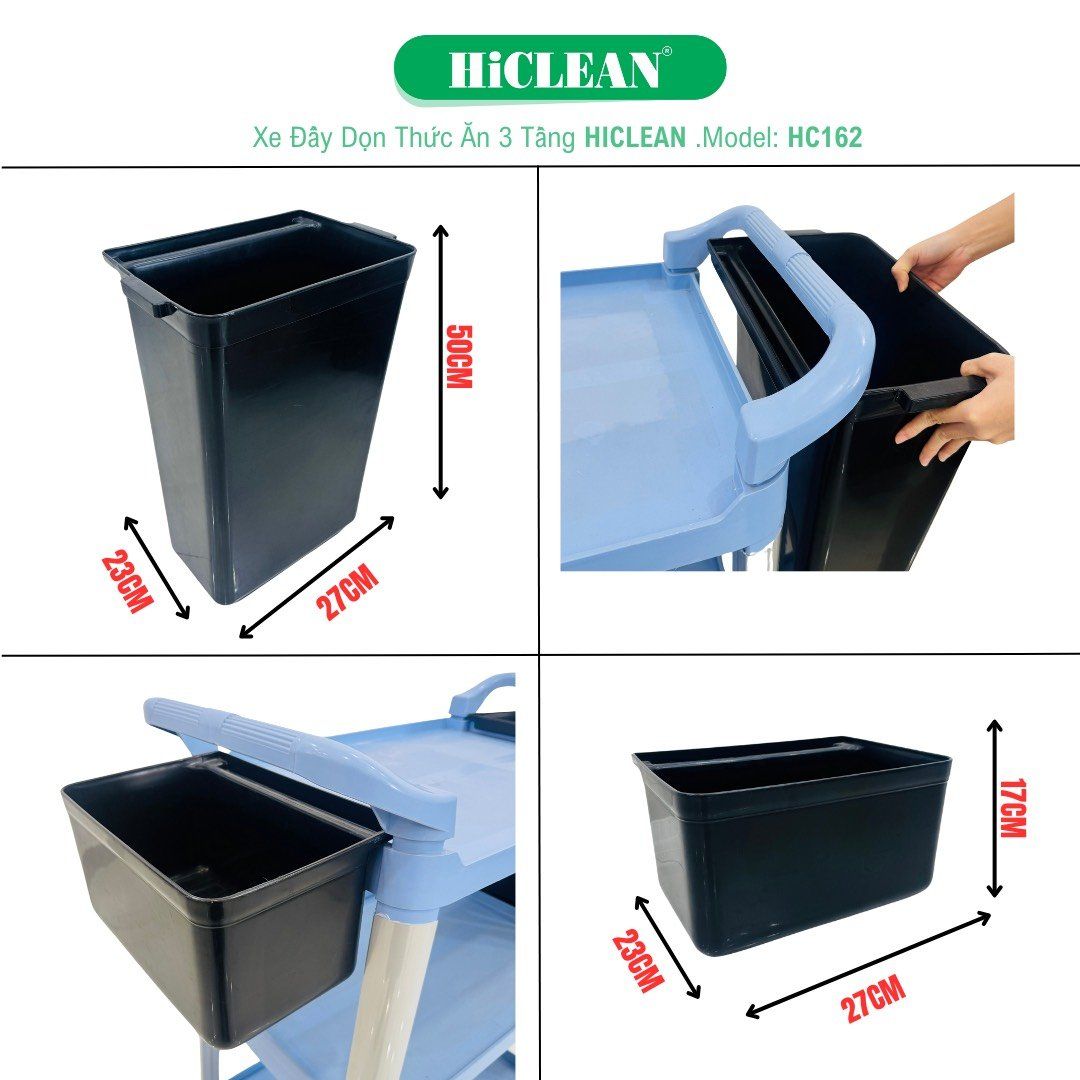 HiCLEAN®

Xe Đẩy Dọn Thức Ăn 3 Tầng HICLEAN .Model: HC162

50CM

23CM

27CM

17CM

23CM

27CM