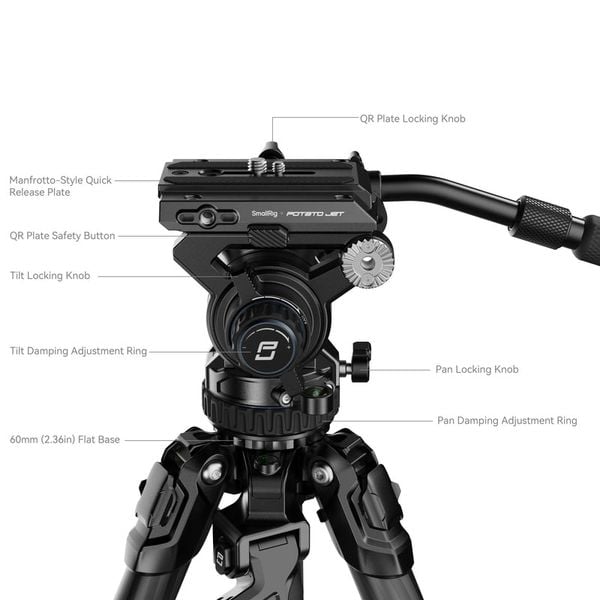 QR Plate Locking Knob

Manfrotto-Style Quick Release Plate

SmallRig × POTATO JET

QR Plate Safety Button

Tilt Locking Knob

Tilt Damping Adjustment Ring

Pan Locking Knob

Pan Damping Adjustment Ring

60mm (2.36in) Flat Base