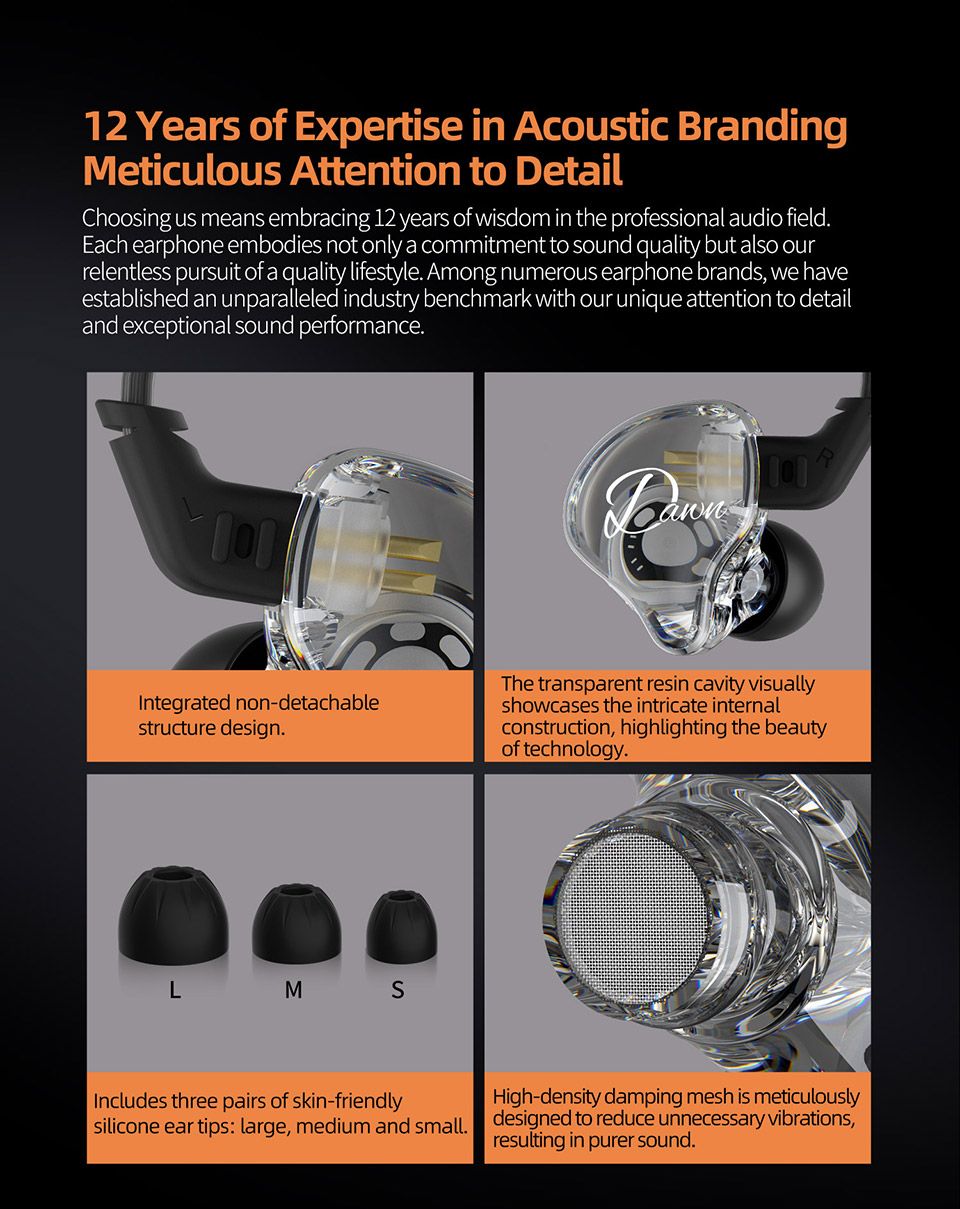 12 Years of Expertise in Acoustic Branding
Meticulous Attention to Detail

Choosing us means embracing 12 years of wisdom in the professional audio field. Each earphone embodies not only a commitment to sound quality but also our relentless pursuit of a quality lifestyle. Among numerous earphone brands, we have established an unparalleled industry benchmark with our unique attention to detail and exceptional sound performance.

L

Integrated non-detachable structure design.

Dawn

R

The transparent resin cavity visually showcases the intricate internal construction, highlighting the beauty of technology.

L M S

Includes three pairs of skin-friendly silicone ear tips: large, medium and small.

High-density damping mesh is meticulously designed to reduce unnecessary vibrations, resulting in purer sound.