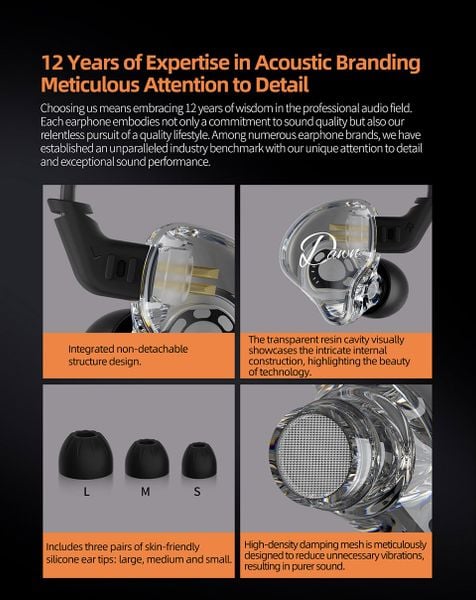 12 Years of Expertise in Acoustic Branding
Meticulous Attention to Detail

Choosing us means embracing 12 years of wisdom in the professional audio field. Each earphone embodies not only a commitment to sound quality but also our relentless pursuit of a quality lifestyle. Among numerous earphone brands, we have established an unparalleled industry benchmark with our unique attention to detail and exceptional sound performance.

Integrated non-detachable structure design.

Dawn

The transparent resin cavity visually showcases the intricate internal construction, highlighting the beauty of technology.

L M S

Includes three pairs of skin-friendly silicone ear tips: large, medium and small.

High-density damping mesh is meticulously designed to reduce unnecessary vibrations, resulting in purer sound.