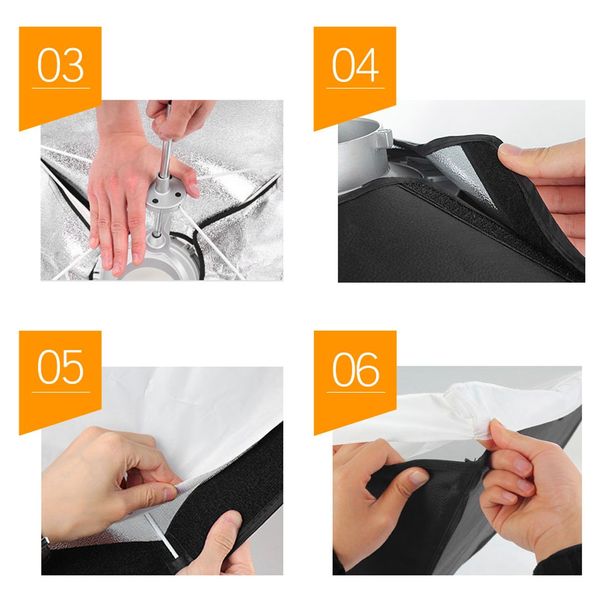 03

04

05

06