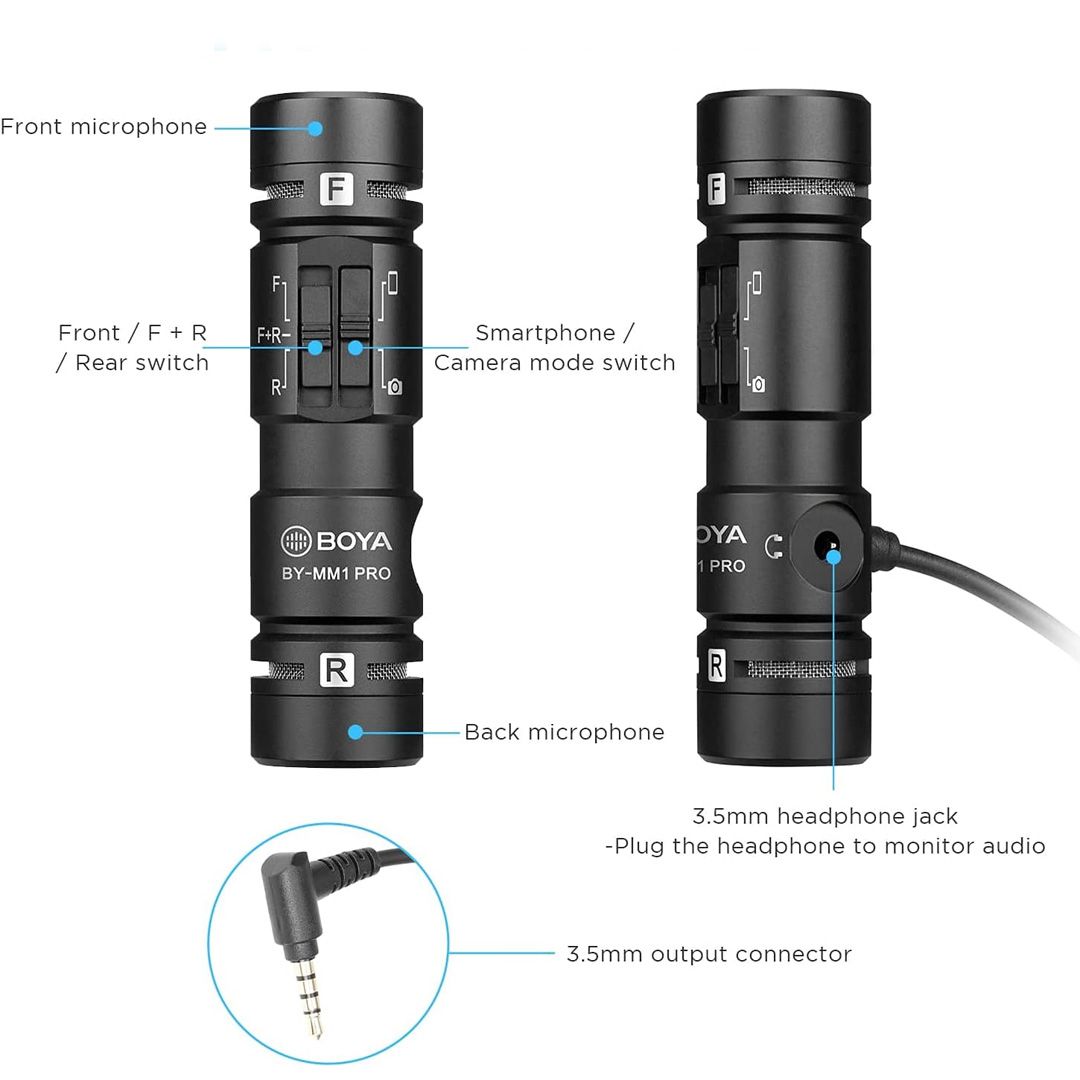 Front microphone

F

F

F+R

R

Front / F + R / Rear switch

Smartphone / Camera mode switch

BOYA

BY-MM1 PRO

R

Back microphone

F

OYA

1 PRO

R

3.5mm headphone jack
-Plug the headphone to monitor audio

3.5mm output connector