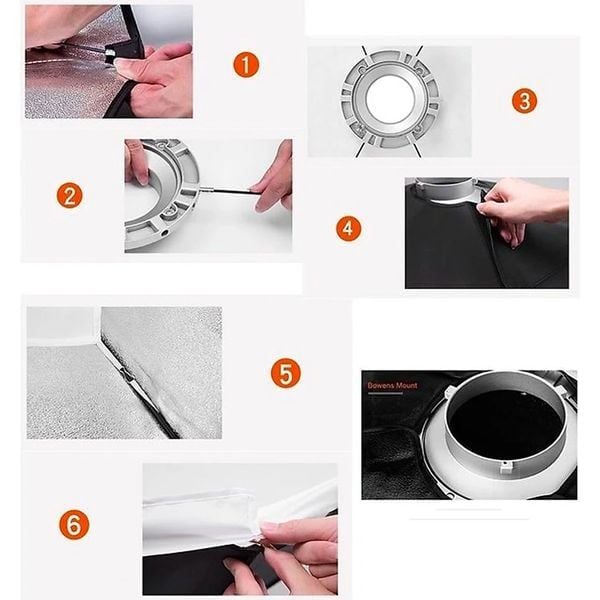 1

3

2

4

5

Bowens Mount

6